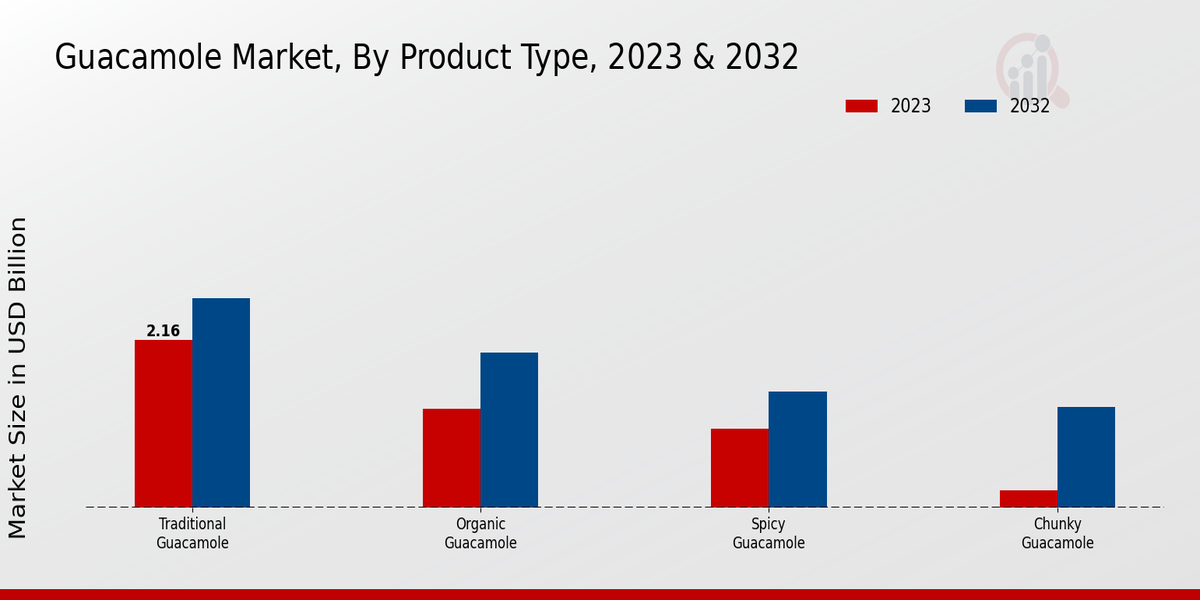 Guacamole Market, By Product Type, 2023 & 2032

2023
2032

Market Size in USD Billion

2.16

Traditional Guacamole
Organic Guacamole
Spicy Guacamole
Chunky Guacamole