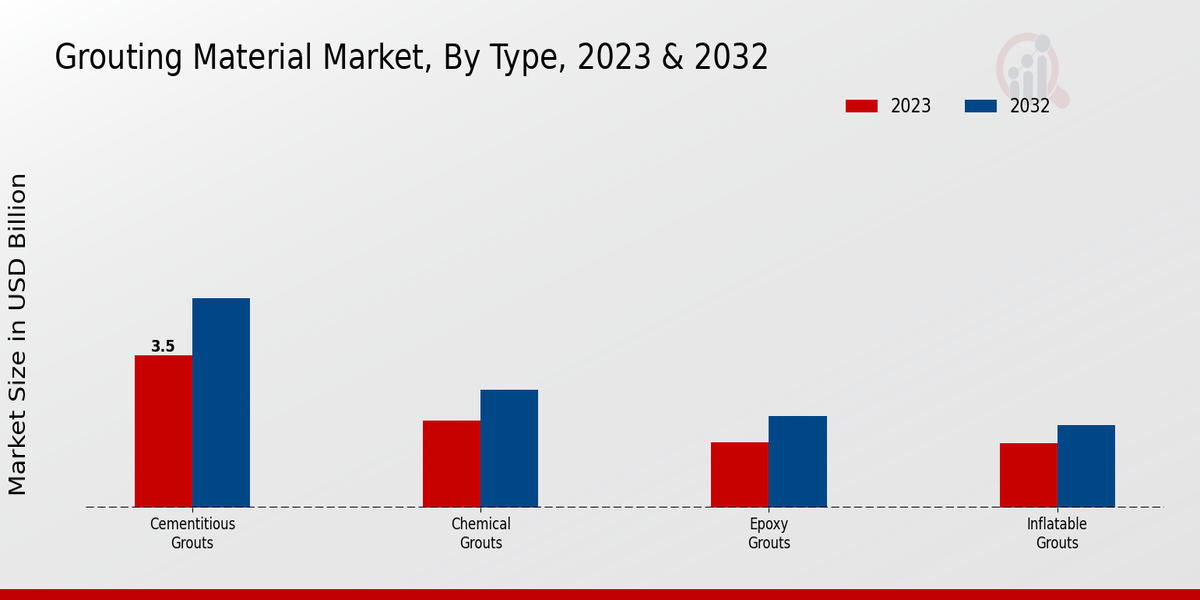 Grouting Material Market, By Type, 2023 & 2032

2023
2032

Market Size in USD Billion

3.5

Cementitious Grouts
Chemical Grouts
Epoxy Grouts
Inflatable Grouts