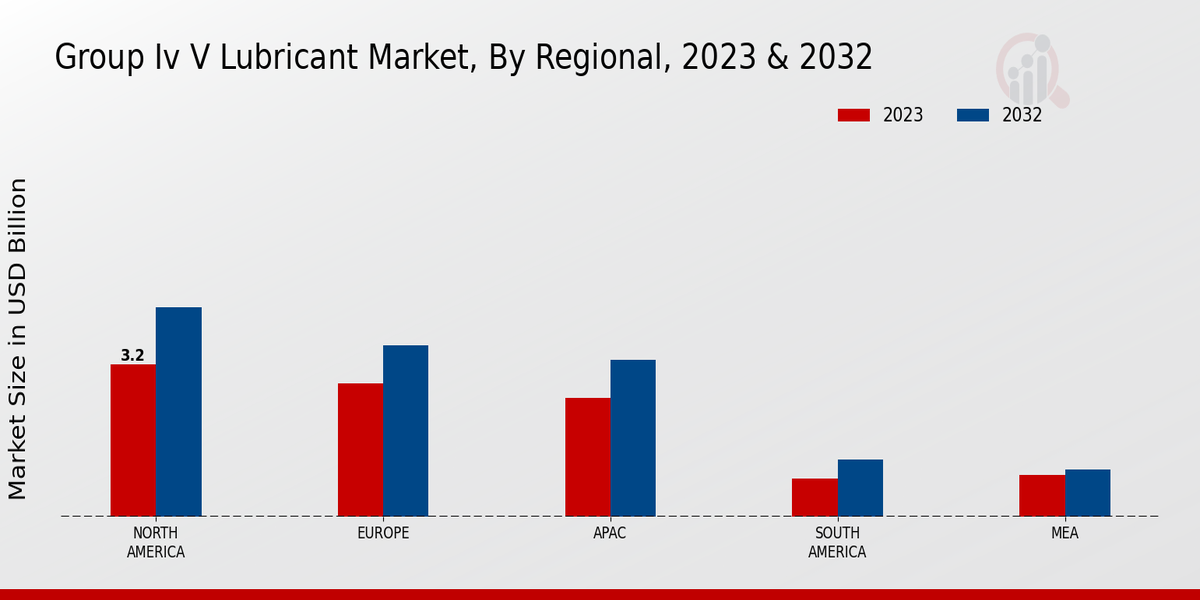 Group Iv V Lubricant Market, By Regional, 2023 & 2032

2023
2032

Market Size in USD Billion

3.2

NORTH AMERICA
EUROPE
APAC
SOUTH AMERICA
MEA