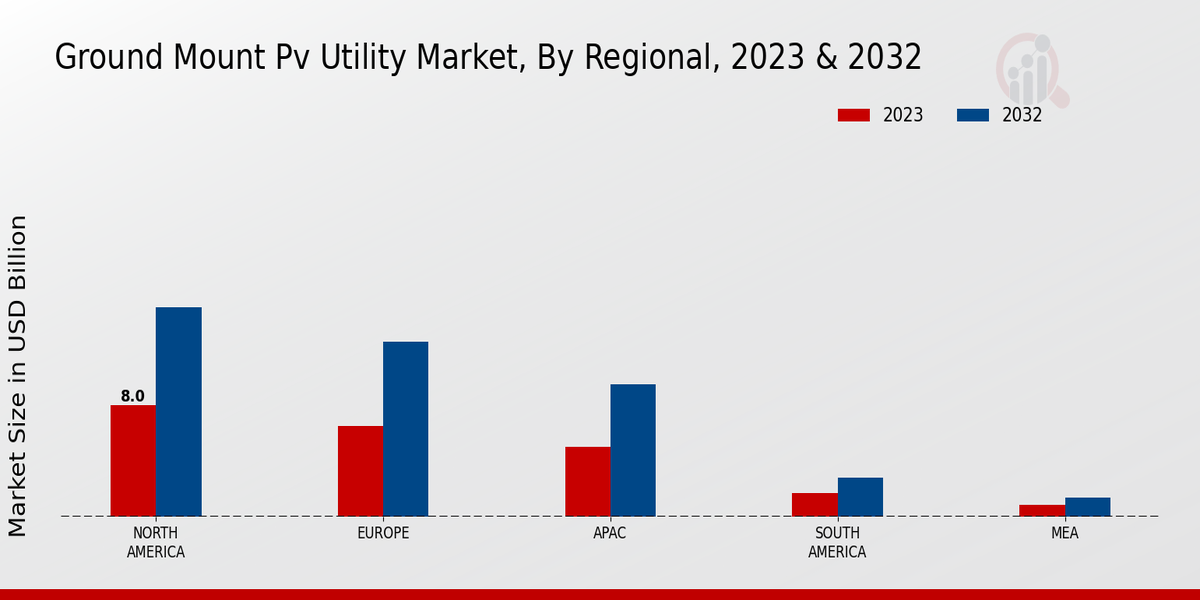 Ground Mount Pv Utility Market, By Regional, 2023 & 2032

2023
2032

Market Size in USD Billion

8.0

NORTH AMERICA
EUROPE
APAC
SOUTH AMERICA
MEA