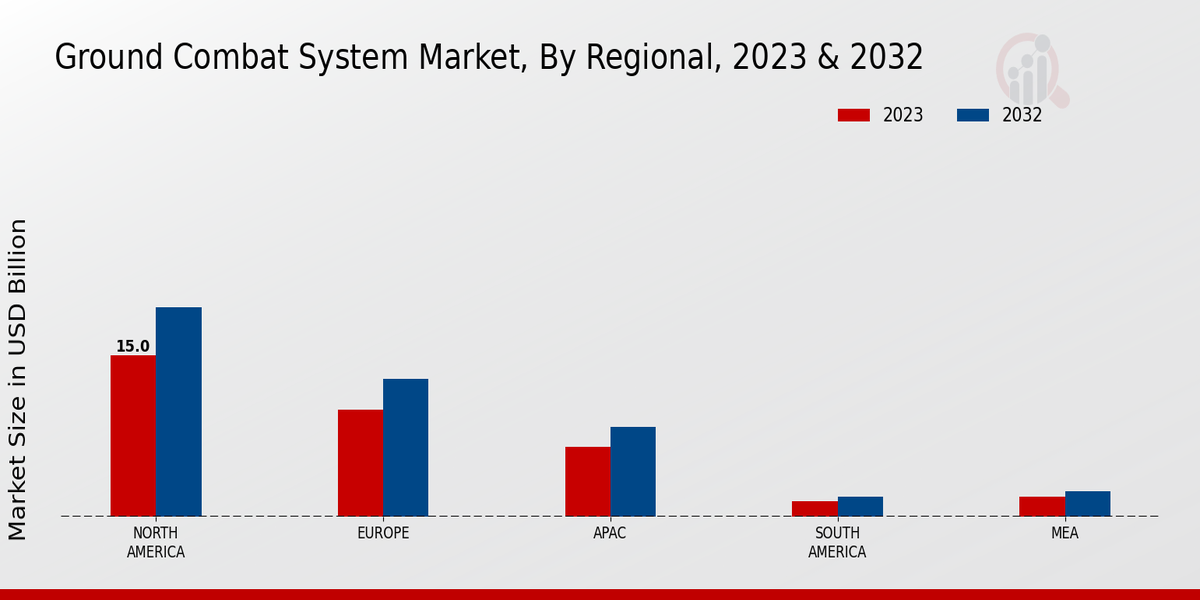 Ground Combat System Market, By Regional, 2023 & 2032

2023
2032

Market Size in USD Billion

15.0

NORTH AMERICA
EUROPE
APAC
SOUTH AMERICA
MEA