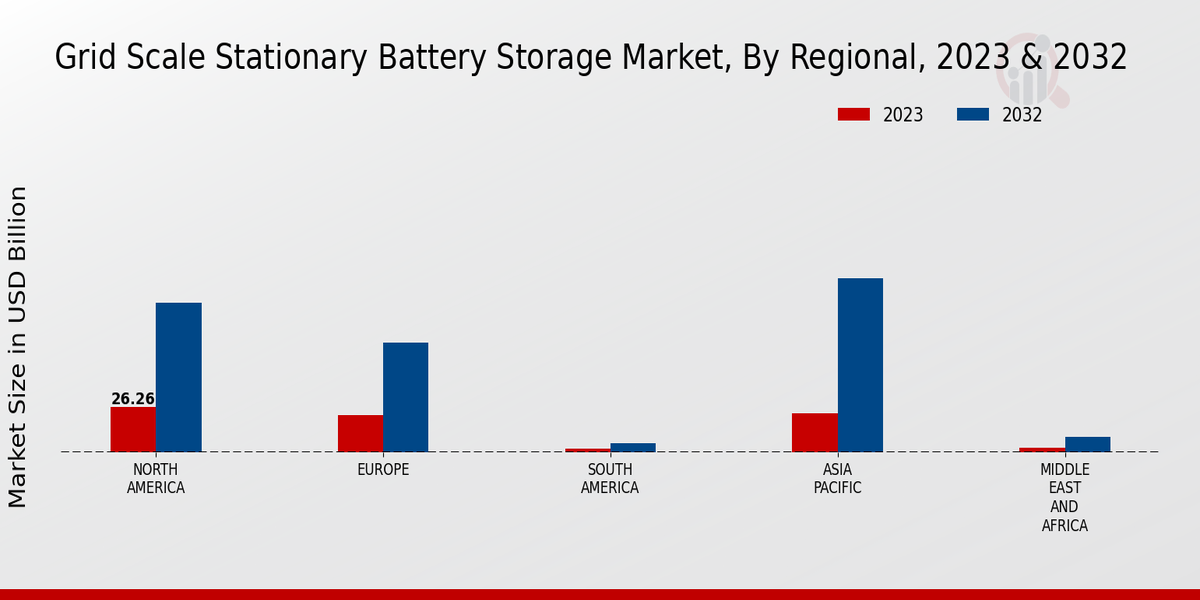 Grid Scale Stationary Battery Storage Market, By Regional, 2023 & 2032

2023
2032

Market Size in USD Billion

26.26

NORTH AMERICA
EUROPE
SOUTH AMERICA
ASIA PACIFIC
MIDDLE EAST AND AFRICA