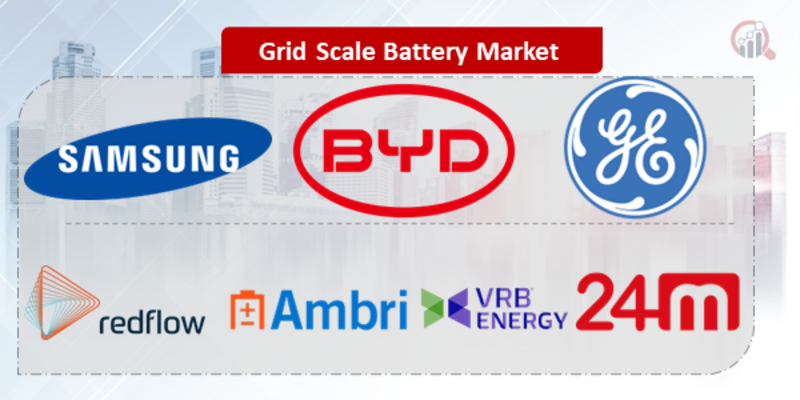 Grid Scale Battery Market

SAMSUNG

BYD

GE

redflow

Ambri

VRB ENERGY

24m