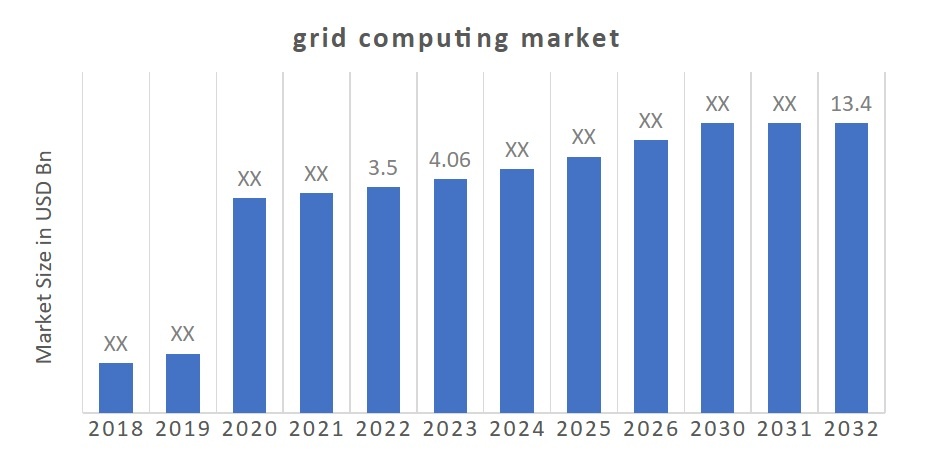 grid computing market

Market Size in USD Bn

XX XX XX XX 3.5 4.06 XX XX XX XX XX 13.4

2018 2019 2020 2021 2022 2023 2024 2025 2026 2030 2031 2032