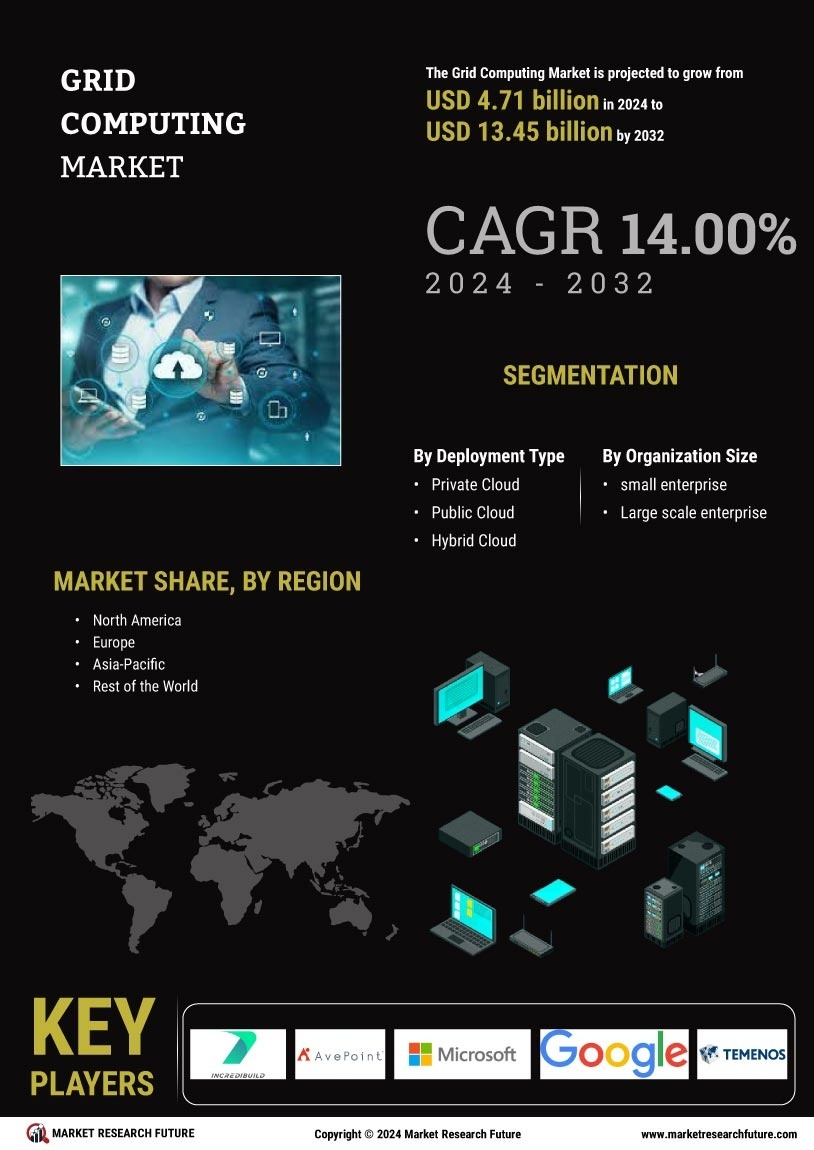 GRID COMPUTING MARKET

The Grid Computing Market is projected to grow from USD 4.71 billion in 2024 to USD 13.45 billion by 2032

CAGR 14.00%
2024 - 2032

SEGMENTATION

By Deployment Type
• Private Cloud
• Public Cloud
• Hybrid Cloud

By Organization Size
• small enterprise
• Large scale enterprise

MARKET SHARE, BY REGION
• North America
• Europe
• Asia-Pacific
• Rest of the World

KEY PLAYERS

INCREDIBUILD
AvePoint
Microsoft
Google
TEMENOS

MARKET RESEARCH FUTURE
Copyright © 2024 Market Research Future
www.marketresearchfuture.com