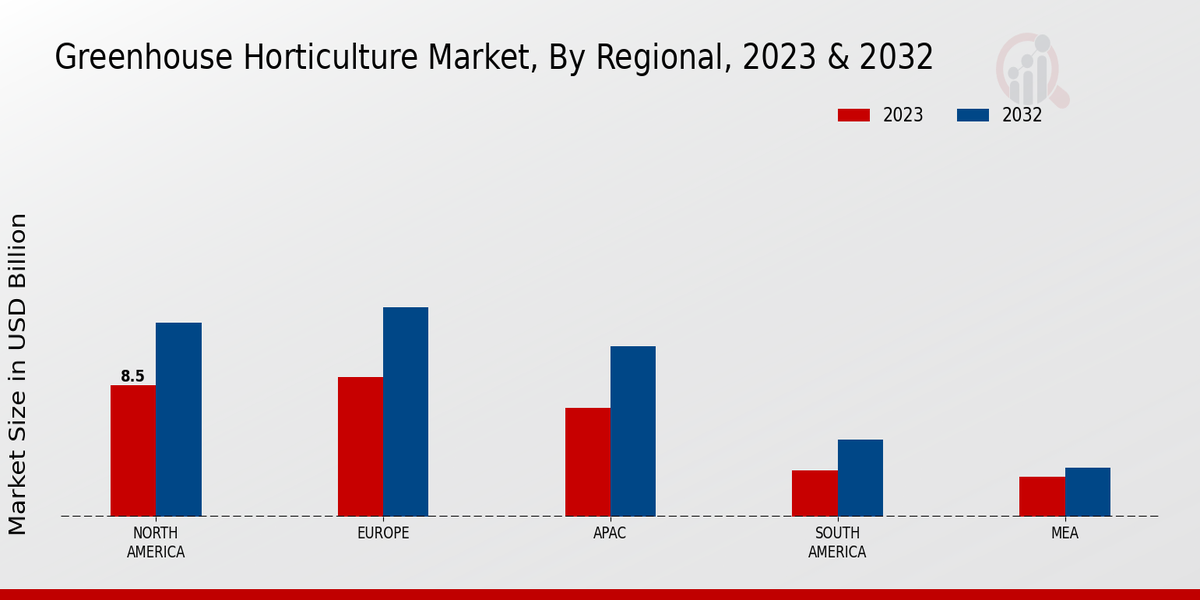 Greenhouse Horticulture Market, By Regional, 2023 & 2032

2023 2032

Market Size in USD Billion

8.5

NORTH AMERICA

EUROPE

APAC

SOUTH AMERICA

MEA