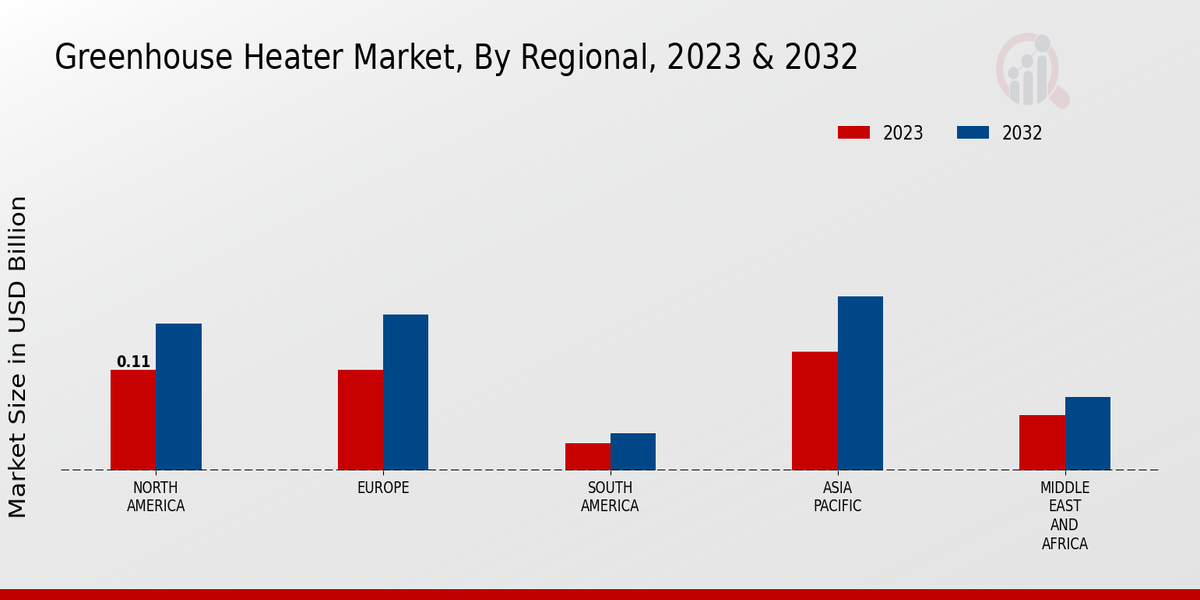 Greenhouse Heater Market, By Regional, 2023 & 2032

2023
2032

Market Size in USD Billion

0.11

NORTH AMERICA
EUROPE
SOUTH AMERICA
ASIA PACIFIC
MIDDLE EAST AND AFRICA