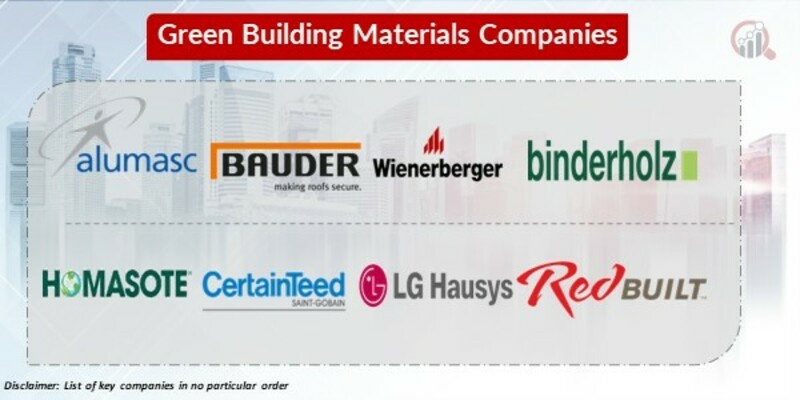 Green Building Materials Companies

alumasc

BAUDER
making roofs secure.

Wienerberger

binderholz

HOMASOTE

CertainTeed
SAINT-GOBAIN

LG Hausys

RedBUILT

Disclaimer: List of key companies in no particular order