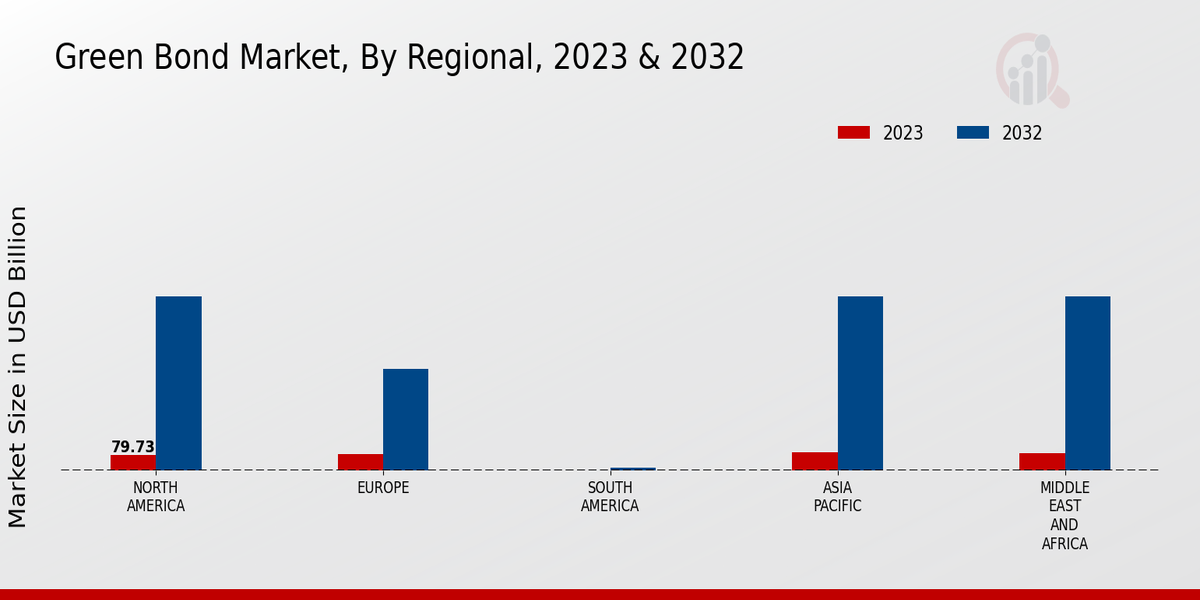 Green Bond Market, By Regional, 2023 & 2032

2023
2032

Market Size in USD Billion

79.73

NORTH AMERICA
EUROPE
SOUTH AMERICA
ASIA PACIFIC
MIDDLE EAST AND AFRICA