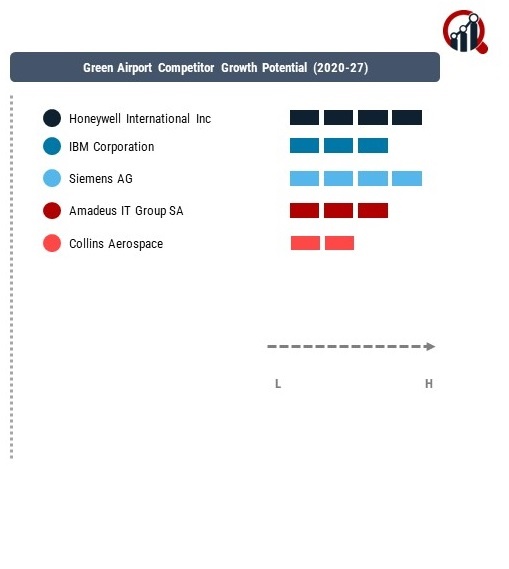 Green Airport Competitor Growth Potential (2020-27)

Honeywell International Inc

IBM Corporation

Siemens AG

Amadeus IT Group SA

Collins Aerospace

L

H