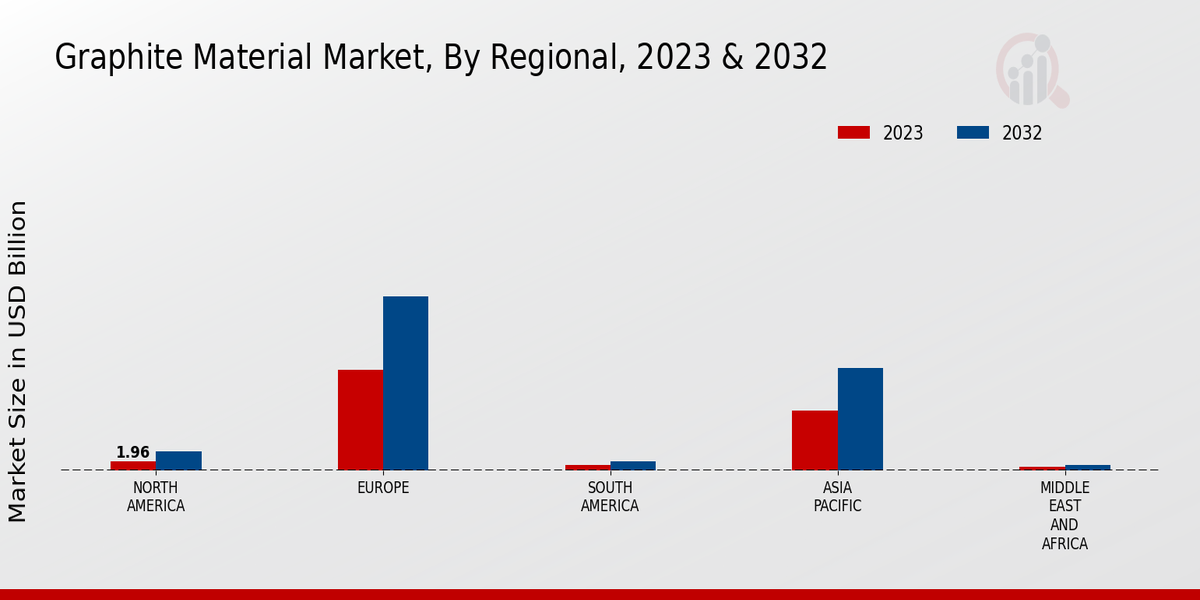 Graphite Material Market, By Regional, 2023 & 2032

2023 2032

Market Size in USD Billion

1.96

NORTH AMERICA

EUROPE

SOUTH AMERICA

ASIA PACIFIC

MIDDLE EAST AND AFRICA