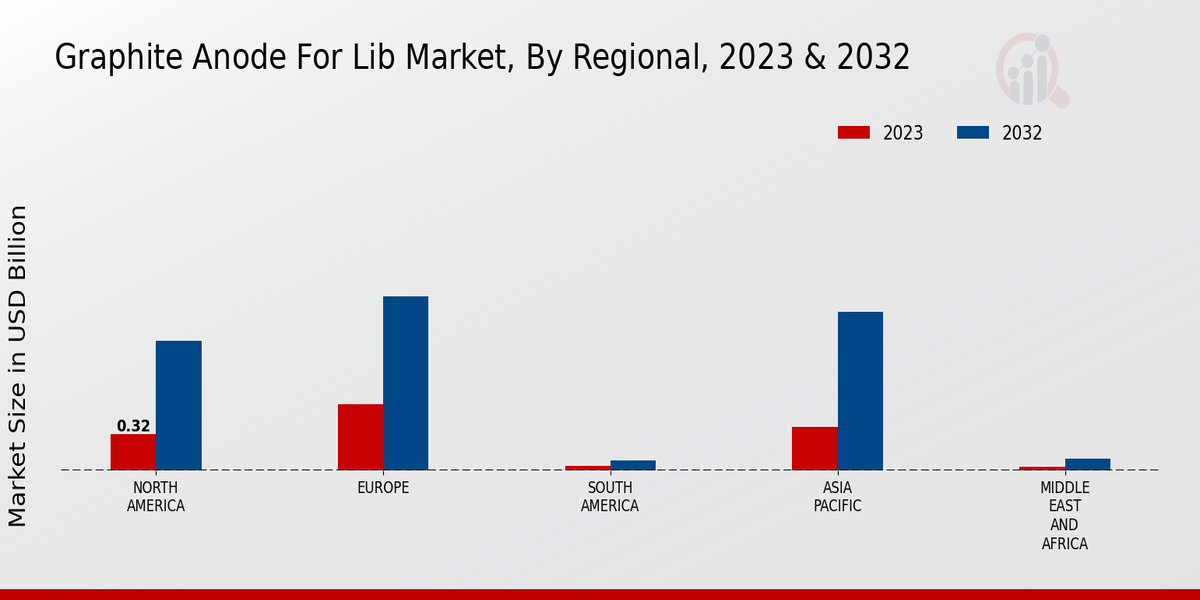 Graphite Anode For Lib Market, By Regional, 2023 & 2032

2023
2032

Market Size in USD Billion

0.32

NORTH AMERICA
EUROPE
SOUTH AMERICA
ASIA PACIFIC
MIDDLE EAST AND AFRICA