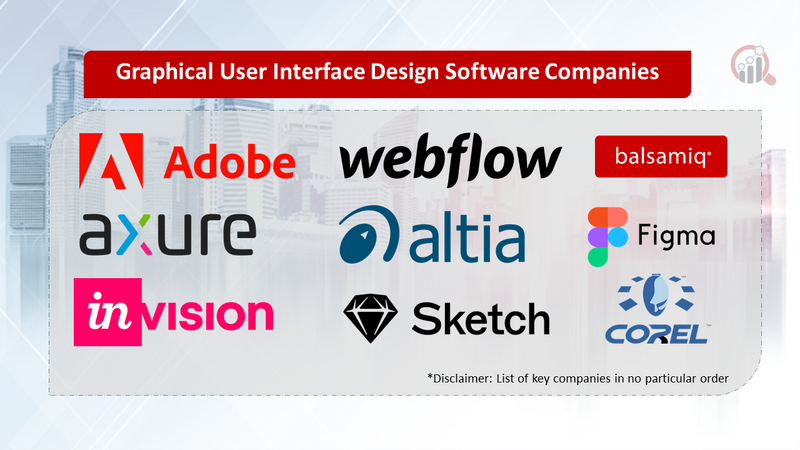 Graphical User Interface Design Software Companies

Adobe

webflow

balsamiq

axure

altia

Figma

invision

Sketch

COREL

*Disclaimer: List of key companies in no particular order