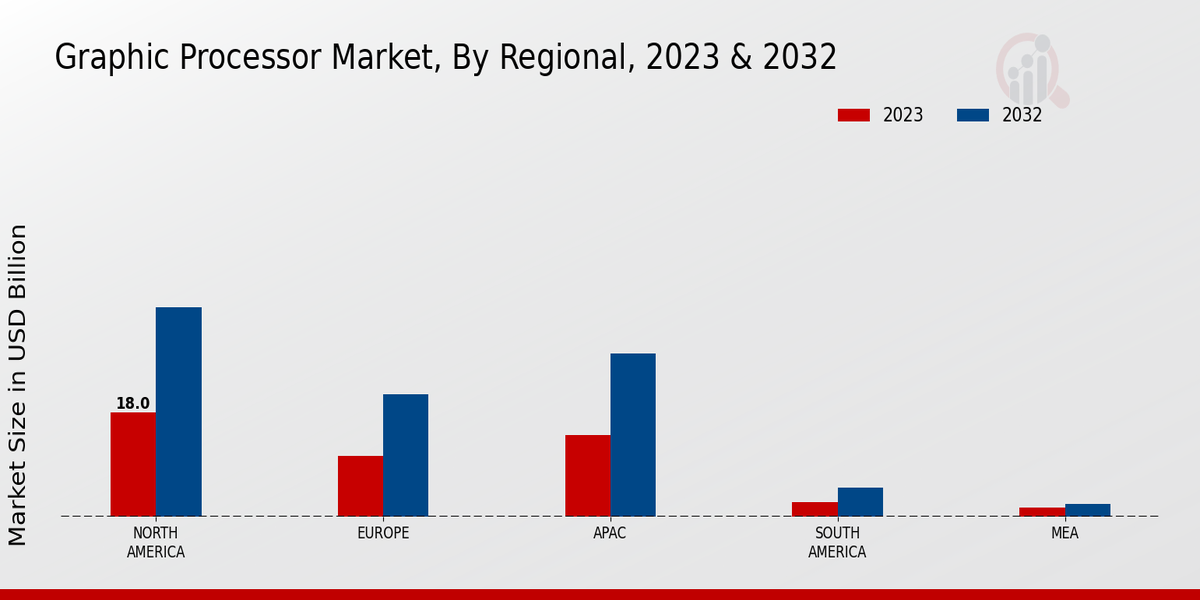 Graphic Processor Market, By Regional, 2023 & 2032

2023
2032

Market Size in USD Billion

18.0

NORTH AMERICA
EUROPE
APAC
SOUTH AMERICA
MEA