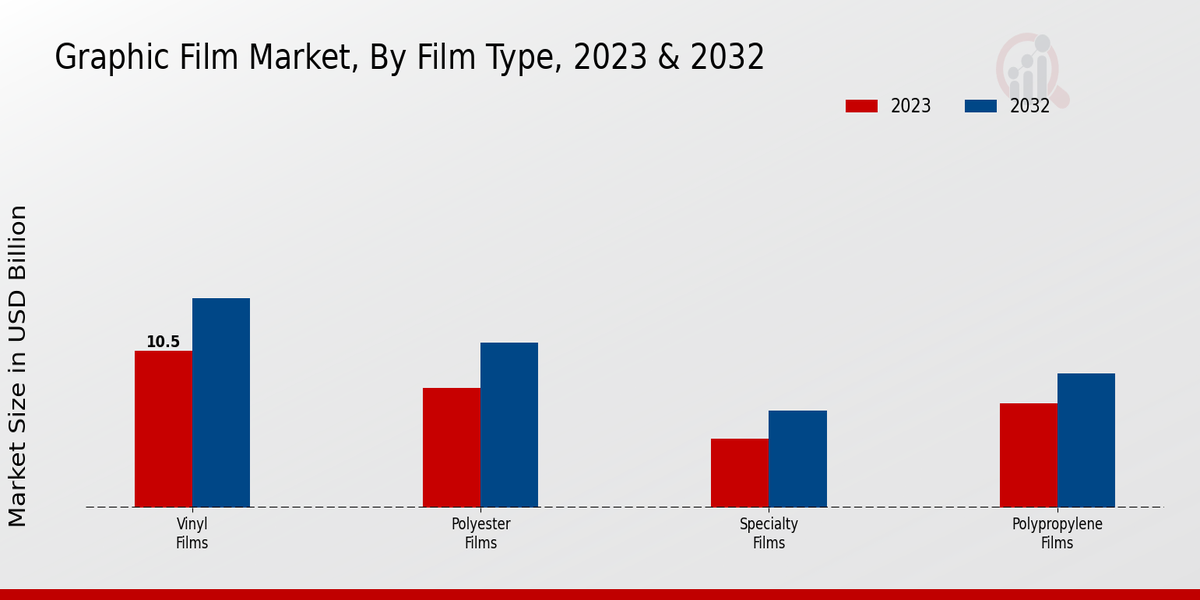 Graphic Film Market, By Film Type, 2023 & 2032

2023 2032

Market Size in USD Billion

10.5

Vinyl Films

Polyester Films

Specialty Films

Polypropylene Films