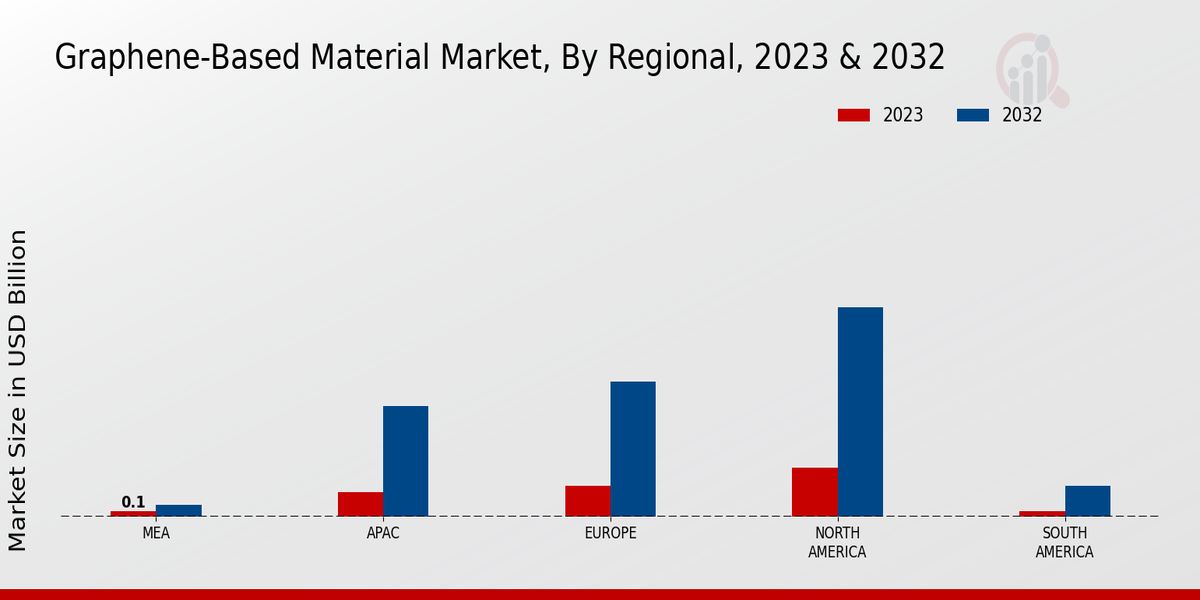 Graphene-Based Material Market, By Regional, 2023 & 2032

2023
2032

Market Size in USD Billion

0.1

MEA
APAC
EUROPE
NORTH AMERICA
SOUTH AMERICA