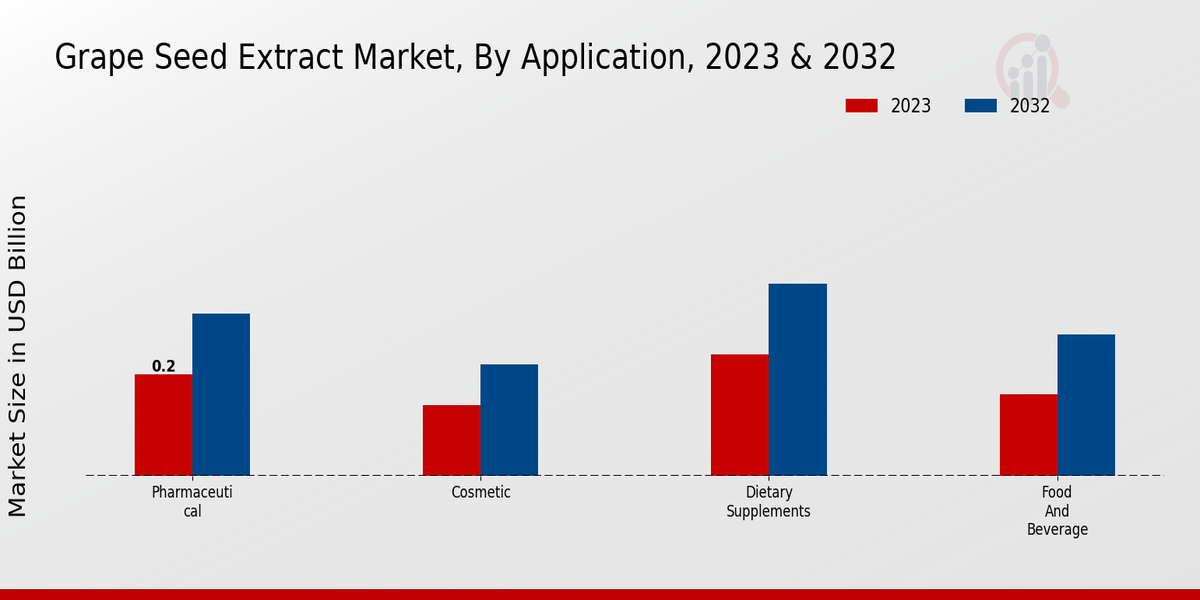 Grape Seed Extract Market, By Application, 2023 & 2032

2023 2032

Market Size in USD Billion

0.2

Pharmaceuti
cal

Cosmetic

Dietary
Supplements

Food
And
Beverage