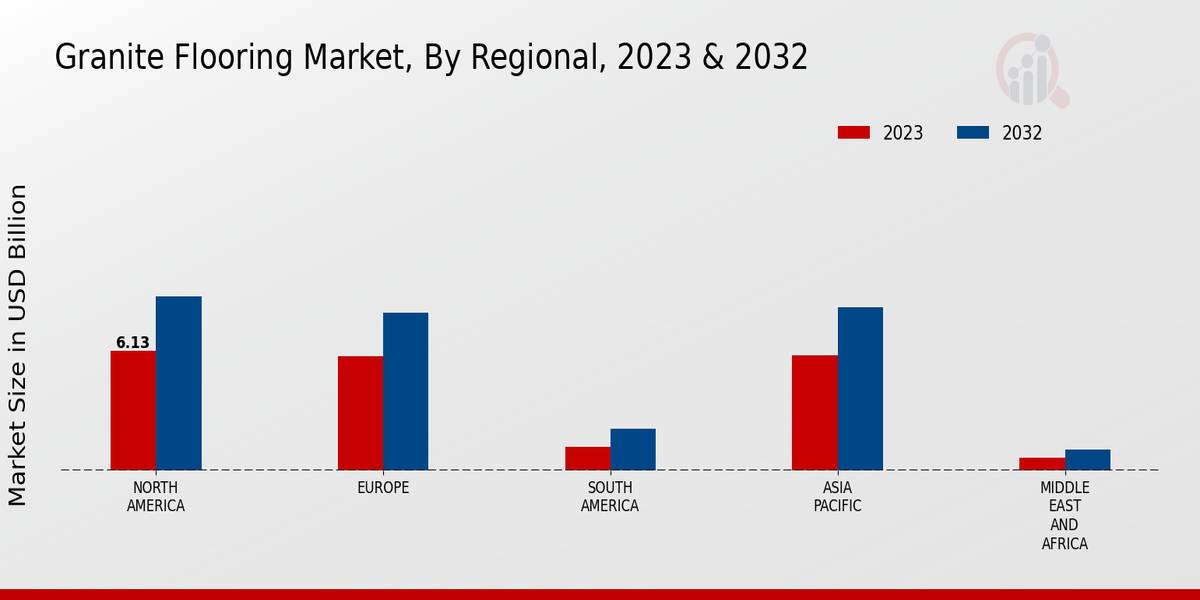 Granite Flooring Market, By Regional, 2023 & 2032

2023
2032

Market Size in USD Billion

6.13

NORTH AMERICA
EUROPE
SOUTH AMERICA
ASIA PACIFIC
MIDDLE EAST AND AFRICA