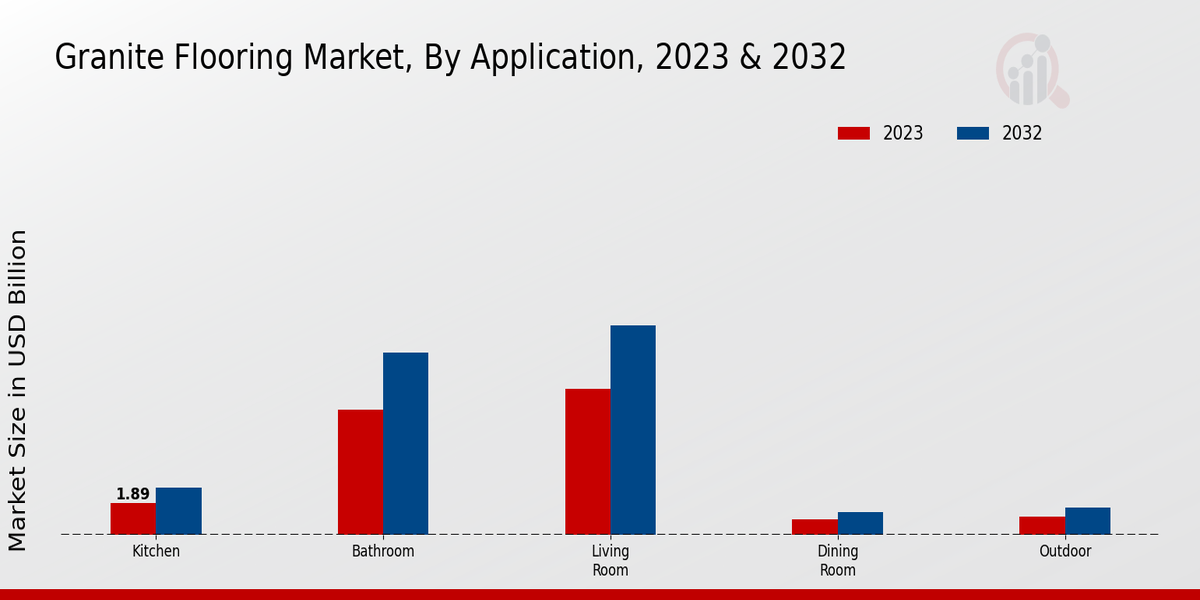 Granite Flooring Market, By Application, 2023 & 2032

2023 2032

Market Size in USD Billion

1.89

Kitchen

Bathroom

Living Room

Dining Room

Outdoor