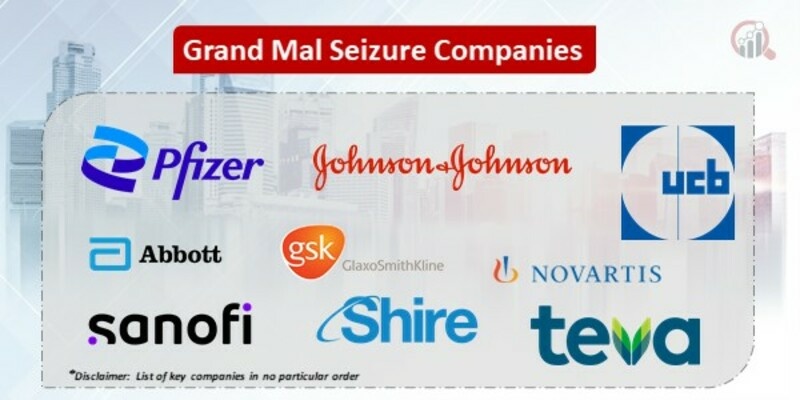 Grand Mal Seizure Companies

Pfizer

Johnson&Johnson

ucb

Abbott

gsk GlaxoSmithKline

NOVARTIS

sanofi

Shire

teva

*Disclaimer: List of key companies in no particular order