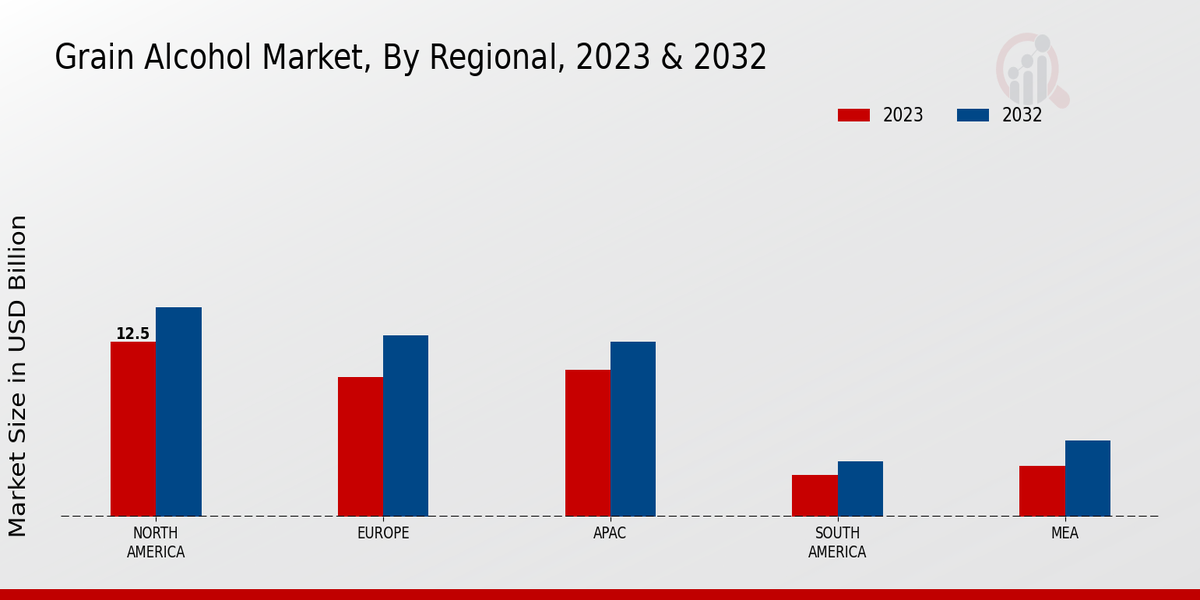 Grain Alcohol Market, By Regional, 2023 & 2032

2023
2032

Market Size in USD Billion

12.5

NORTH AMERICA
EUROPE
APAC
SOUTH AMERICA
MEA