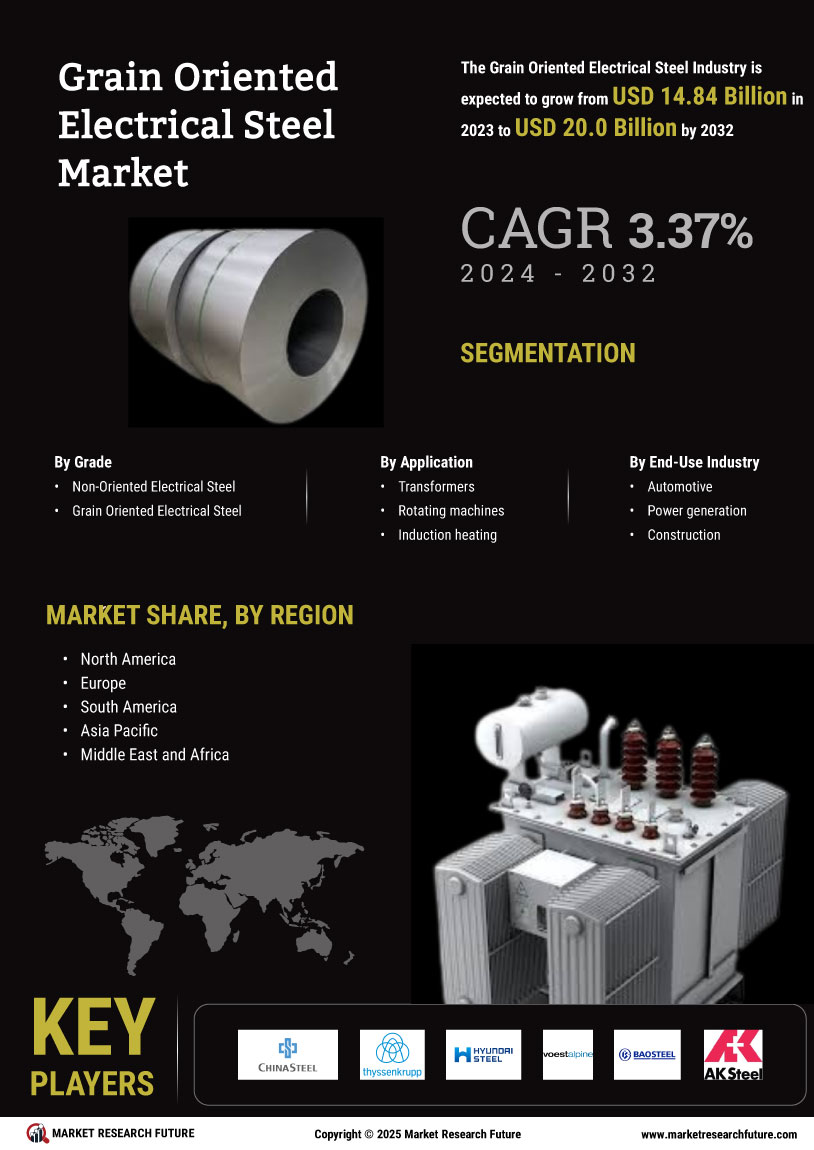 Grain Oriented Electrical Steel Market

The Grain Oriented Electrical Steel Industry is expected to grow from USD 14.84 Billion in 2023 to USD 20.0 Billion by 2032

CAGR 3.37%
2024 - 2032

SEGMENTATION

By Grade
• Non-Oriented Electrical Steel
• Grain Oriented Electrical Steel

By Application
• Transformers
• Rotating machines
• Induction heating

By End-Use Industry
• Automotive
• Power generation
• Construction

MARKET SHARE, BY REGION
• North America
• Europe
• South America
• Asia Pacific
• Middle East and Africa

KEY PLAYERS

CHINASTEEL
thyssenkrupp
HYUNDAI STEEL
voestalpine
BAOSTEEL
AK Steel

MARKET RESEARCH FUTURE
Copyright © 2025 Market Research Future
www.marketresearchfuture.com