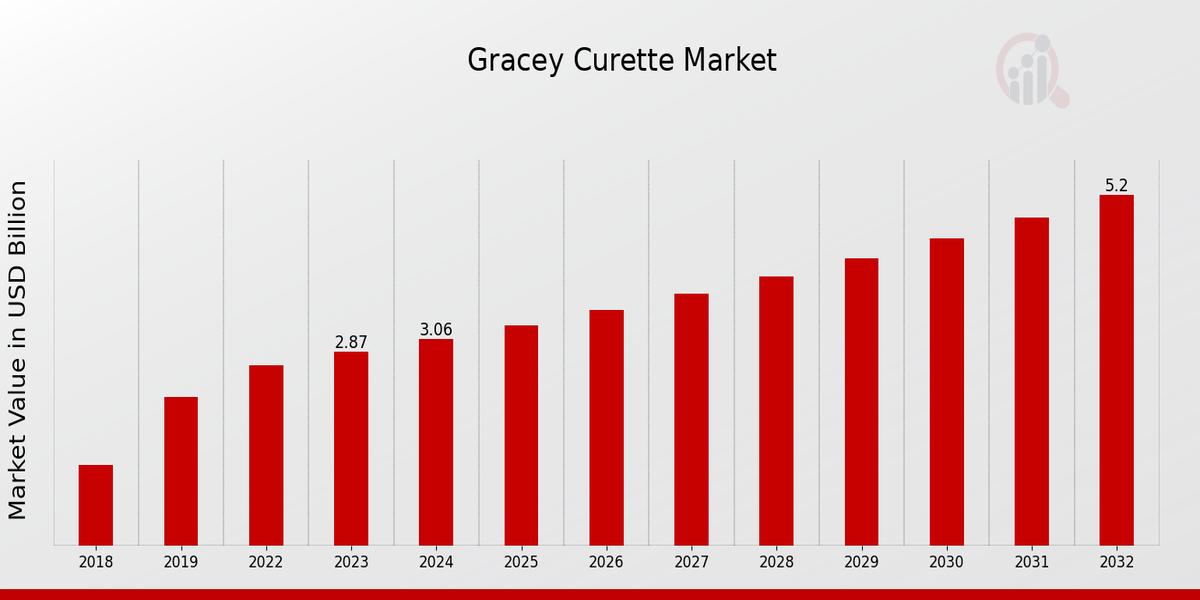 Gracey Curette Market

Market Value in USD Billion

2.87
3.06
5.2

2018
2019
2022
2023
2024
2025
2026
2027
2028
2029
2030
2031
2032