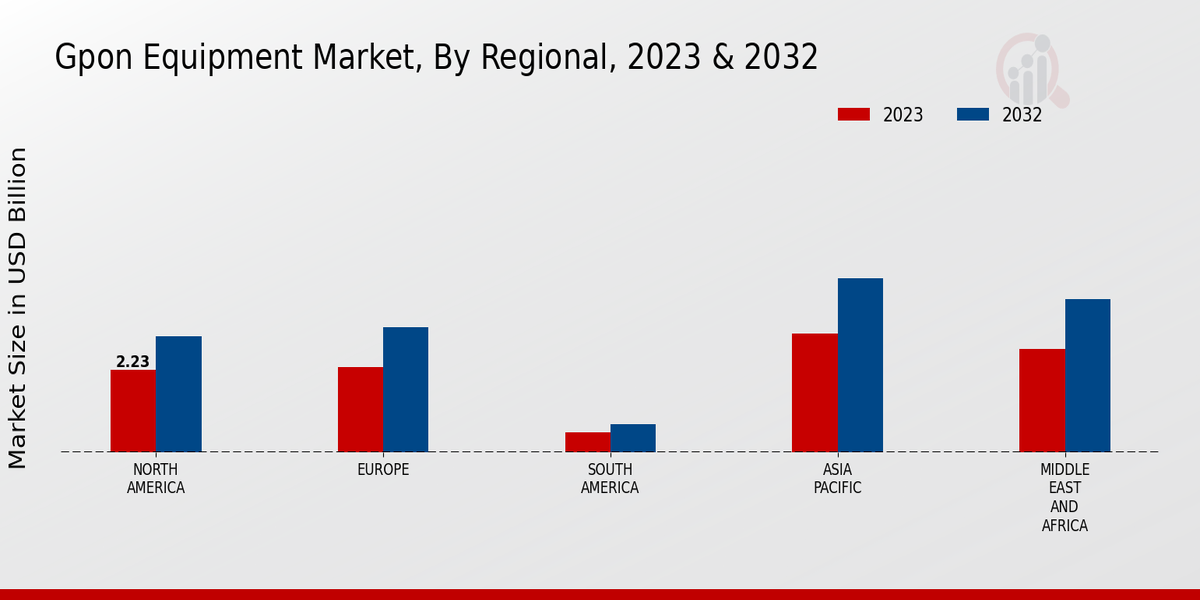 Gpon Equipment Market, By Regional, 2023 & 2032

2023
2032

Market Size in USD Billion

2.23

NORTH AMERICA
EUROPE
SOUTH AMERICA
ASIA PACIFIC
MIDDLE EAST AND AFRICA