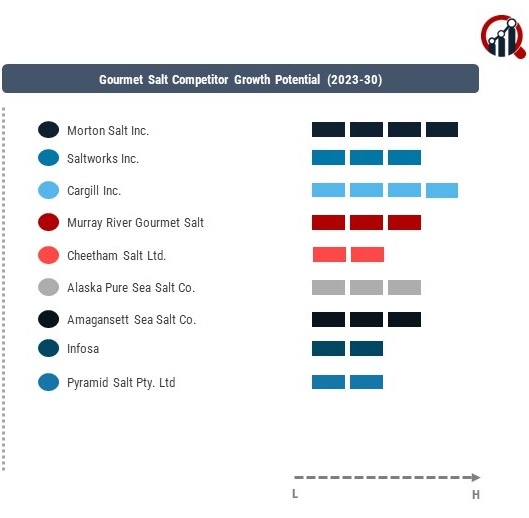 Gourmet Salt Competitor Growth Potential (2023-30)

Morton Salt Inc.

Saltworks Inc.

Cargill Inc.

Murray River Gourmet Salt

Cheetham Salt Ltd.

Alaska Pure Sea Salt Co.

Amagansett Sea Salt Co.

Infosa

Pyramid Salt Pty. Ltd

L

H