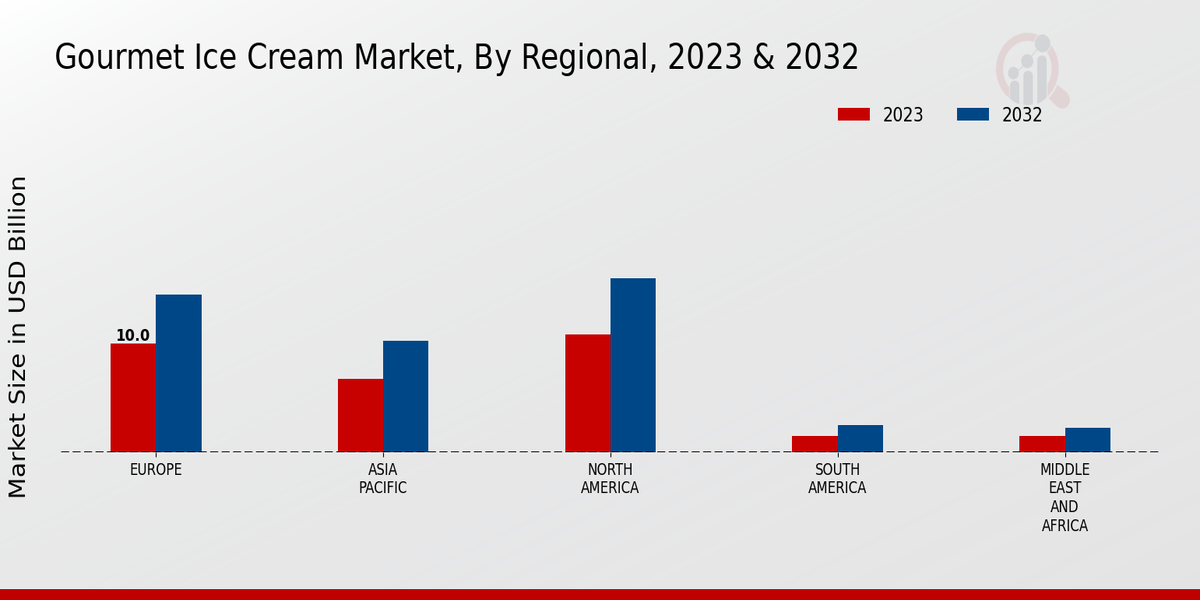 Gourmet Ice Cream Market, By Regional, 2023 & 2032

2023 2032

Market Size in USD Billion

10.0

EUROPE

ASIA PACIFIC

NORTH AMERICA

SOUTH AMERICA

MIDDLE EAST AND AFRICA