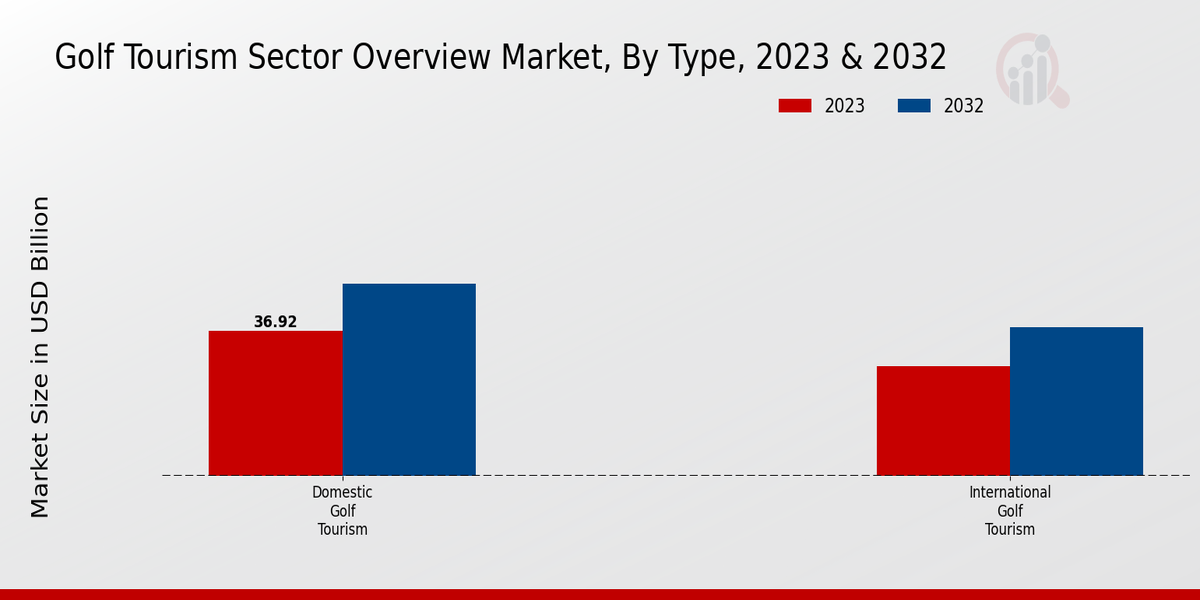 Golf Tourism Sector Overview Market, By Type, 2023 & 2032

2023
2032

Market Size in USD Billion

36.92

Domestic Golf Tourism

International Golf Tourism