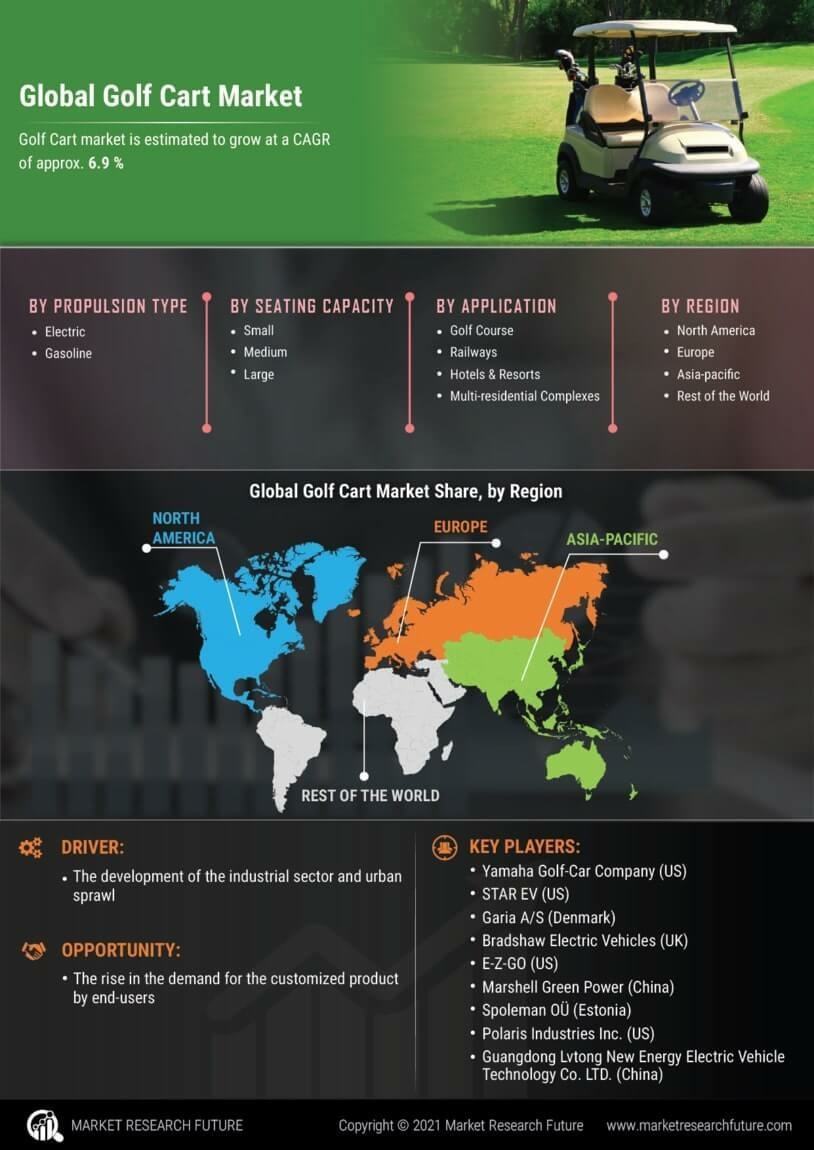 Global Golf Cart Market

Golf Cart market is estimated to grow at a CAGR of approx. 6.9 %

BY PROPULSION TYPE
- Electric
- Gasoline

BY SEATING CAPACITY
- Small
- Medium
- Large

BY APPLICATION
- Golf Course
- Railways
- Hotels & Resorts
- Multi-residential Complexes

BY REGION
- North America
- Europe
- Asia-pacific
- Rest of the World

Global Golf Cart Market Share, by Region

NORTH AMERICA

EUROPE

ASIA-PACIFIC

REST OF THE WORLD

DRIVER:
- The development of the industrial sector and urban sprawl

OPPORTUNITY:
- The rise in the demand for the customized product by end-users

KEY PLAYERS:
- Yamaha Golf-Car Company (US)
- STAR EV (US)
- Garia A/S (Denmark)
- Bradshaw Electric Vehicles (UK)
- E-Z-GO (US)
- Marshell Green Power (China)
- Spoleman OÜ (Estonia)
- Polaris Industries Inc. (US)
- Guangdong Lvtong New Energy Electric Vehicle Technology Co. LTD. (China)

MARKET RESEARCH FUTURE

Copyright © 2021 Market Research Future

www.marketresearchfuture.com