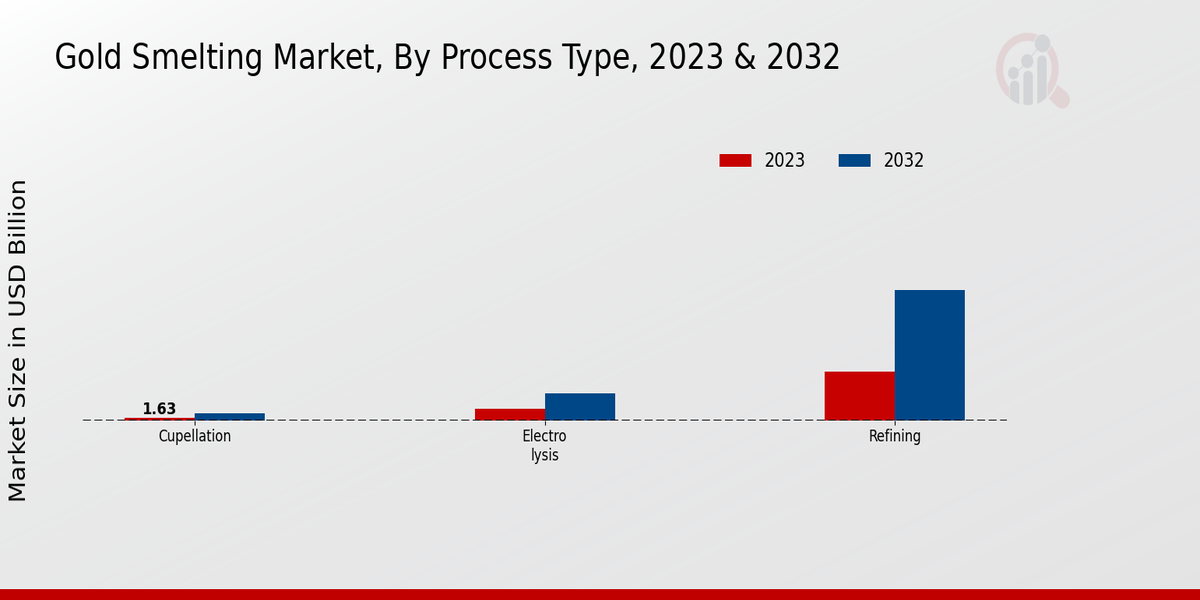 Gold Smelting Market, By Process Type, 2023 & 2032

2023
2032

Market Size in USD Billion

1.63

Cupellation

Electro
lysis

Refining