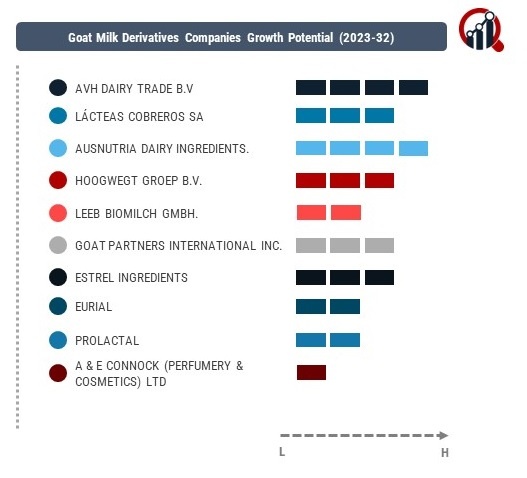 Goat Milk Derivatives Companies Growth Potential (2023-32)

AVH DAIRY TRADE B.V

LÁCTEAS COBREROS SA

AUSNUTRIA DAIRY INGREDIENTS.

HOOGWEGT GROEP B.V.

LEEB BIOMILCH GMBH.

GOAT PARTNERS INTERNATIONAL INC.

ESTREL INGREDIENTS

EURIAL

PROLACTAL

A & E CONNOCK (PERFUMERY & COSMETICS) LTD

L

H