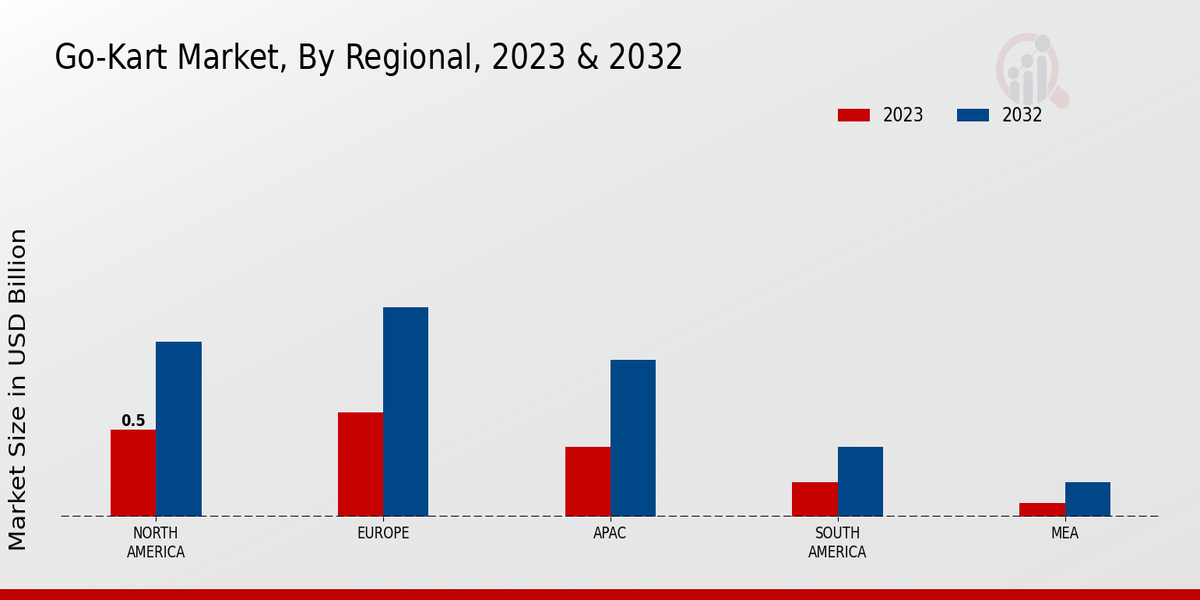 Go-Kart Market, By Regional, 2023 & 2032

2023
2032

Market Size in USD Billion

0.5

NORTH AMERICA
EUROPE
APAC
SOUTH AMERICA
MEA