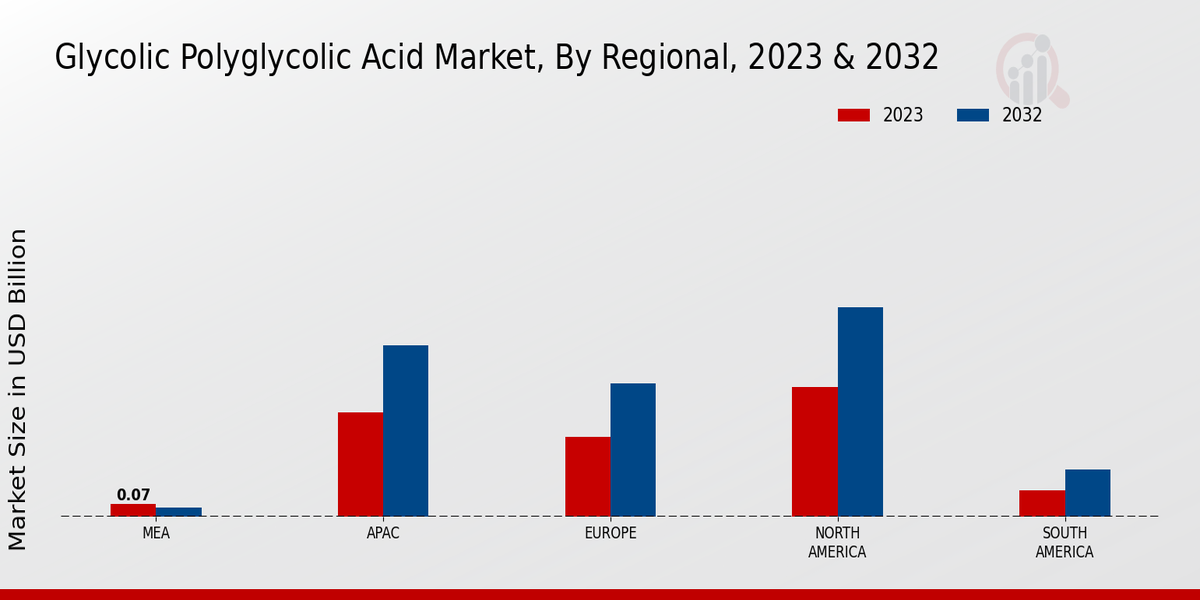 Glycolic Polyglycolic Acid Market, By Regional, 2023 & 2032

2023 2032

Market Size in USD Billion

0.07

MEA

APAC

EUROPE

NORTH AMERICA

SOUTH AMERICA