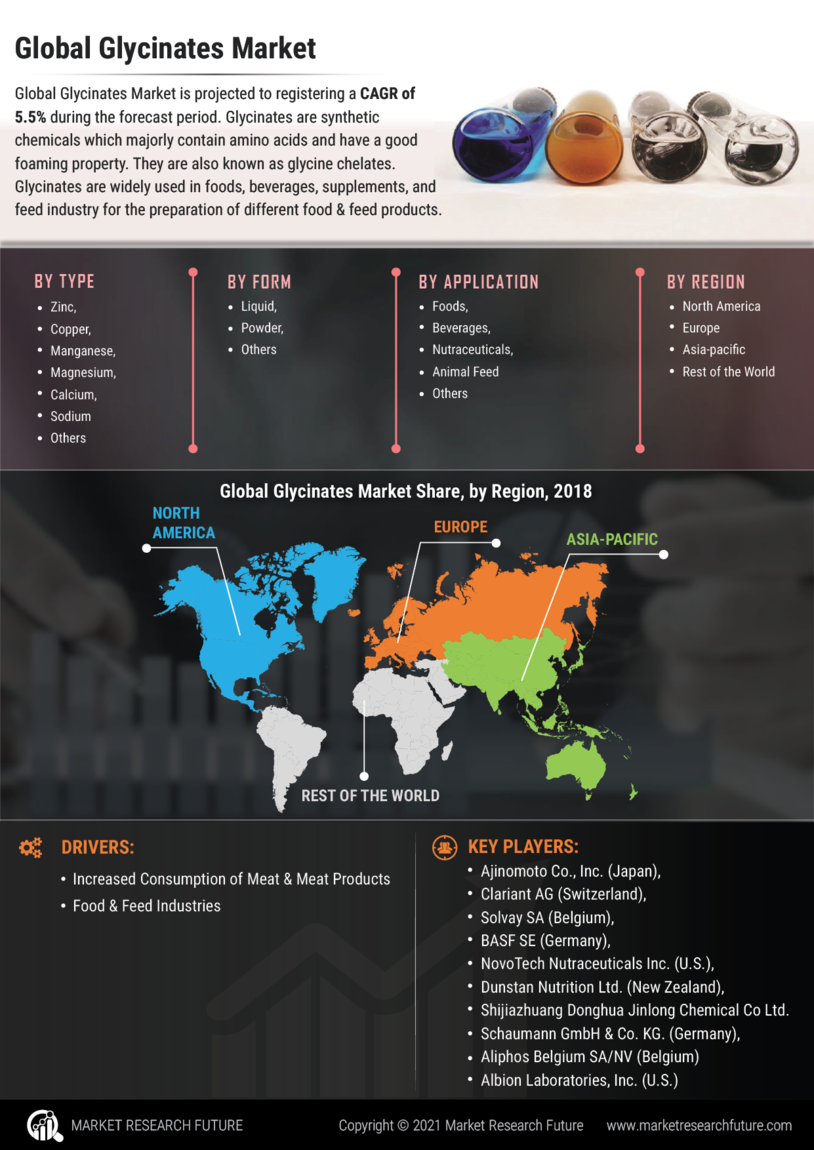 Global Glycinates Market

Global Glycinates Market is projected to registering a CAGR of 5.5% during the forecast period. Glycinates are synthetic chemicals which majorly contain amino acids and have a good foaming property. They are also known as glycine chelates. Glycinates are widely used in foods, beverages, supplements, and feed industry for the preparation of different food & feed products.

BY TYPE
- Zinc,
- Copper,
- Manganese,
- Magnesium,
- Calcium,
- Sodium
- Others

BY FORM
- Liquid,
- Powder,
- Others

BY APPLICATION
- Foods,
- Beverages,
- Nutraceuticals,
- Animal Feed
- Others

BY REGION
- North America
- Europe
- Asia-pacific
- Rest of the World

Global Glycinates Market Share, by Region, 2018

NORTH AMERICA

EUROPE

ASIA-PACIFIC

REST OF THE WORLD

DRIVERS:
- Increased Consumption of Meat & Meat Products
- Food & Feed Industries

KEY PLAYERS:
- Ajinomoto Co., Inc. (Japan),
- Clariant AG (Switzerland),
- Solvay SA (Belgium),
- BASF SE (Germany),
- NovoTech Nutraceuticals Inc. (U.S.),
- Dunstan Nutrition Ltd. (New Zealand),
- Shijiazhuang Donghua Jinlong Chemical Co Ltd.
- Schaumann GmbH & Co. KG. (Germany),
- Aliphos Belgium SA/NV (Belgium)
- Albion Laboratories, Inc. (U.S.)

MARKET RESEARCH FUTURE

Copyright © 2021 Market Research Future

www.marketresearchfuture.com