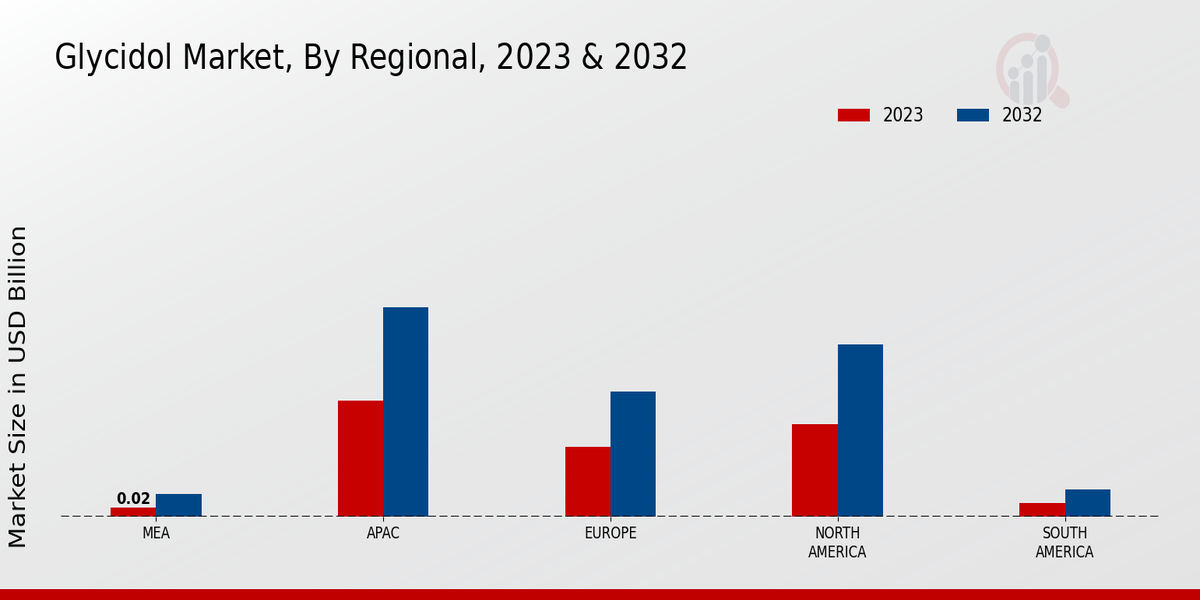 Glycidol Market, By Regional, 2023 & 2032

2023
2032

Market Size in USD Billion

0.02

MEA
APAC
EUROPE
NORTH AMERICA
SOUTH AMERICA