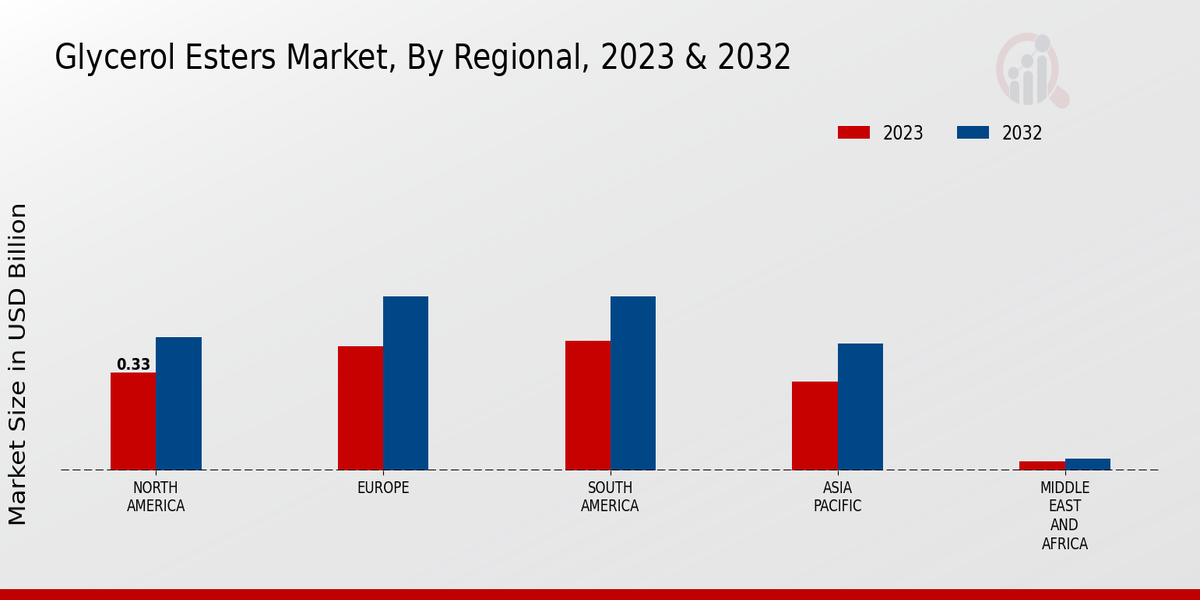 Glycerol Esters Market, By Regional, 2023 & 2032

2023
2032

Market Size in USD Billion

0.33

NORTH AMERICA

EUROPE

SOUTH AMERICA

ASIA PACIFIC

MIDDLE EAST AND AFRICA