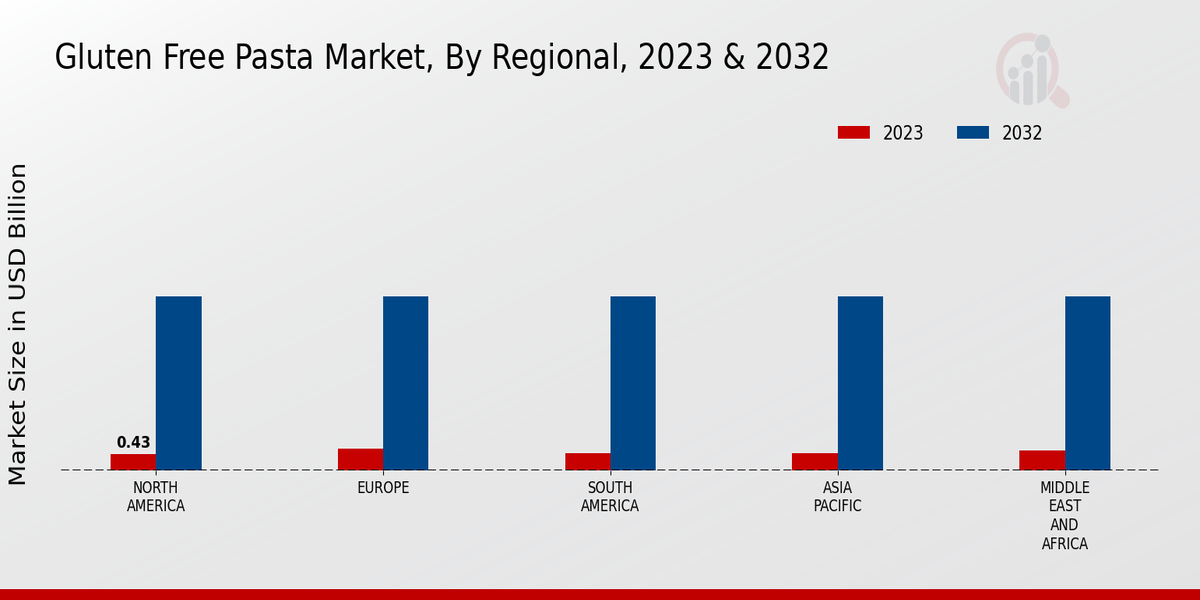 Gluten Free Pasta Market, By Regional, 2023 & 2032

2023 2032

Market Size in USD Billion

0.43

NORTH AMERICA

EUROPE

SOUTH AMERICA

ASIA PACIFIC

MIDDLE EAST AND AFRICA