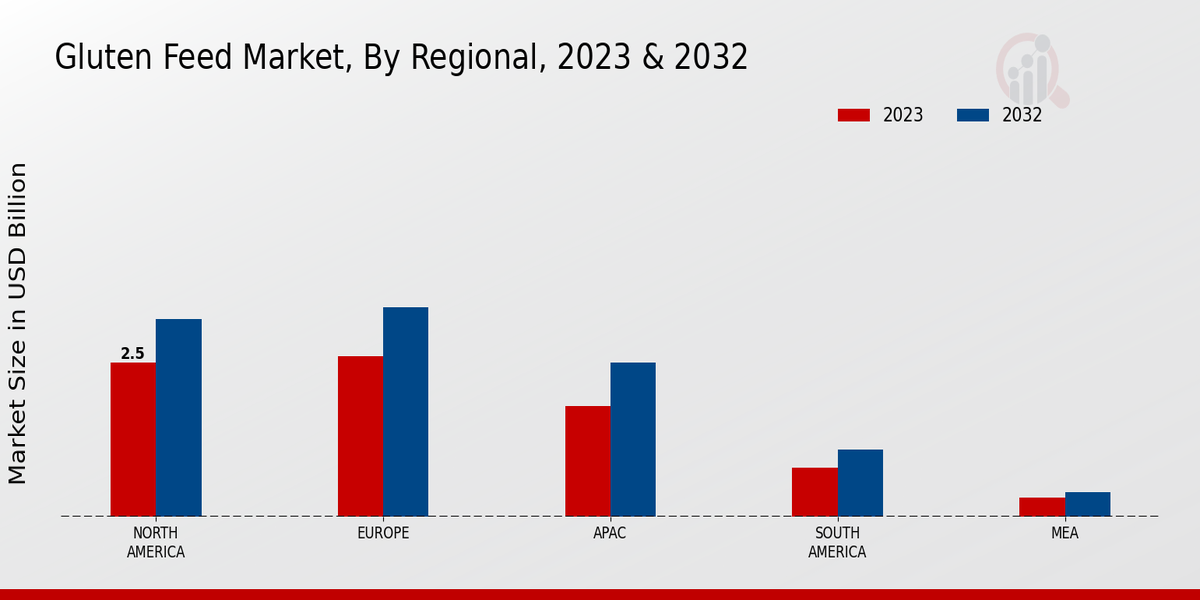 Gluten Feed Market, By Regional, 2023 & 2032

2023
2032

Market Size in USD Billion

2.5

NORTH AMERICA
EUROPE
APAC
SOUTH AMERICA
MEA