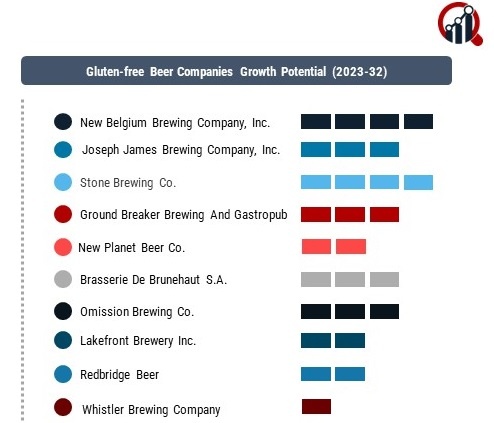 Gluten-free Beer Companies Growth Potential (2023-32)

New Belgium Brewing Company, Inc.

Joseph James Brewing Company, Inc.

Stone Brewing Co.

Ground Breaker Brewing And Gastropub

New Planet Beer Co.

Brasserie De Brunehaut S.A.

Omission Brewing Co.

Lakefront Brewery Inc.

Redbridge Beer

Whistler Brewing Company