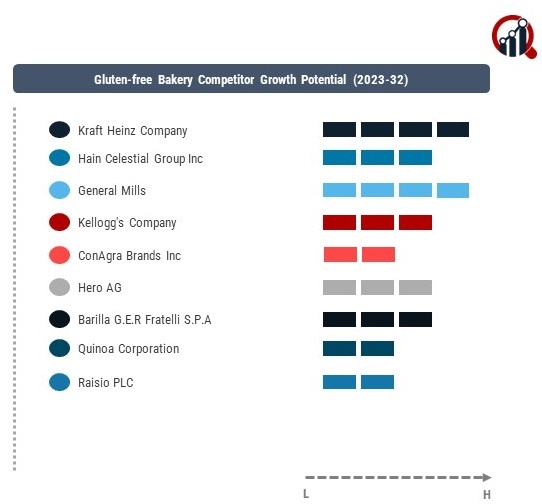 Gluten-free Bakery Competitor Growth Potential (2023-32)

Kraft Heinz Company
Hain Celestial Group Inc
General Mills
Kellogg's Company
ConAgra Brands Inc
Hero AG
Barilla G.E.R Fratelli S.P.A
Quinoa Corporation
Raisio PLC

L
H