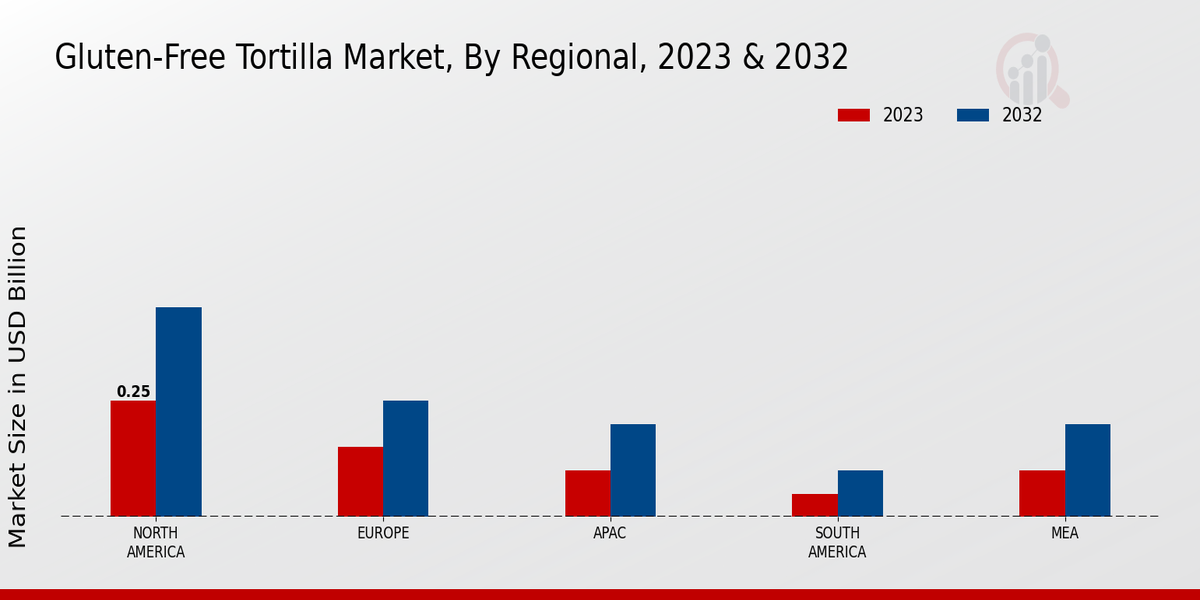 Gluten-Free Tortilla Market, By Regional, 2023 & 2032

2023
2032

Market Size in USD Billion

0.25

NORTH AMERICA
EUROPE
APAC
SOUTH AMERICA
MEA