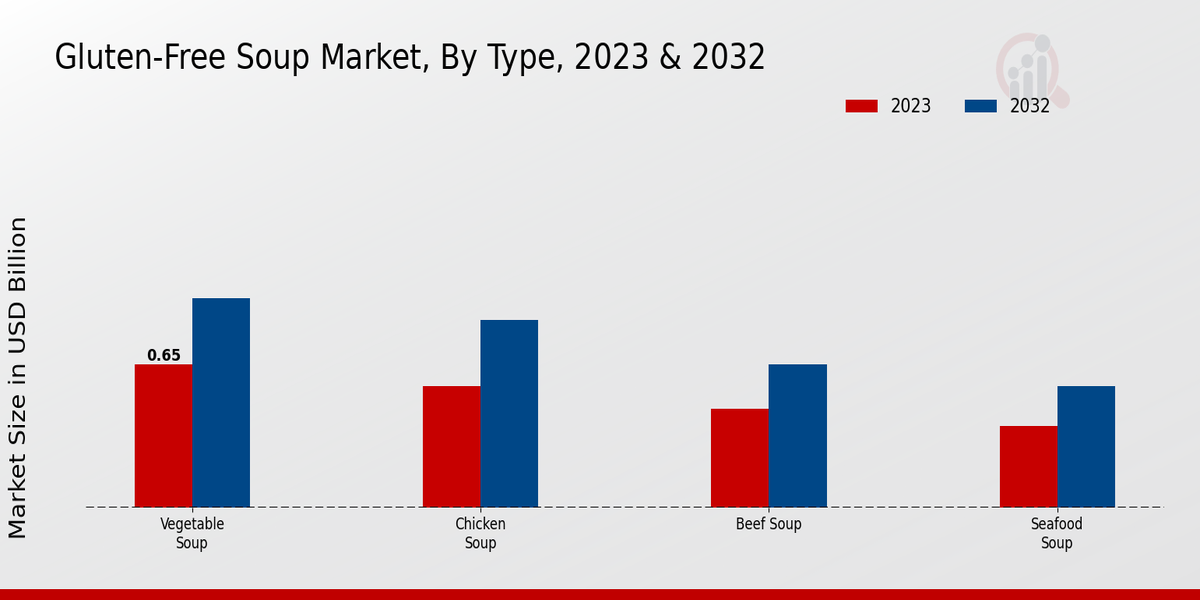 Gluten-Free Soup Market, By Type, 2023 & 2032

2023
2032

Market Size in USD Billion

0.65

Vegetable Soup

Chicken Soup

Beef Soup

Seafood Soup