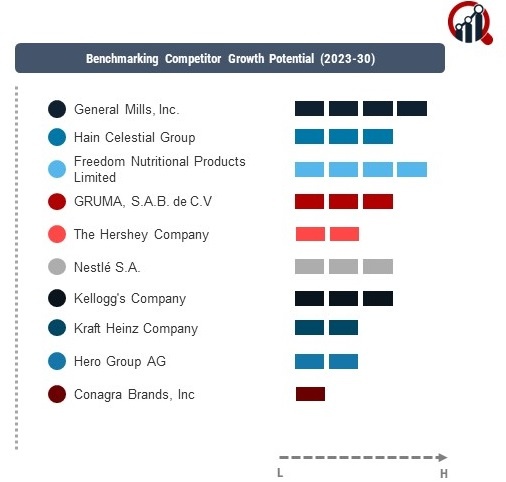 Benchmarking Competitor Growth Potential (2023-30)

General Mills, Inc.
Hain Celestial Group
Freedom Nutritional Products Limited
GRUMA, S.A.B. de C.V
The Hershey Company
Nestlé S.A.
Kellogg's Company
Kraft Heinz Company
Hero Group AG
Conagra Brands, Inc

L
H