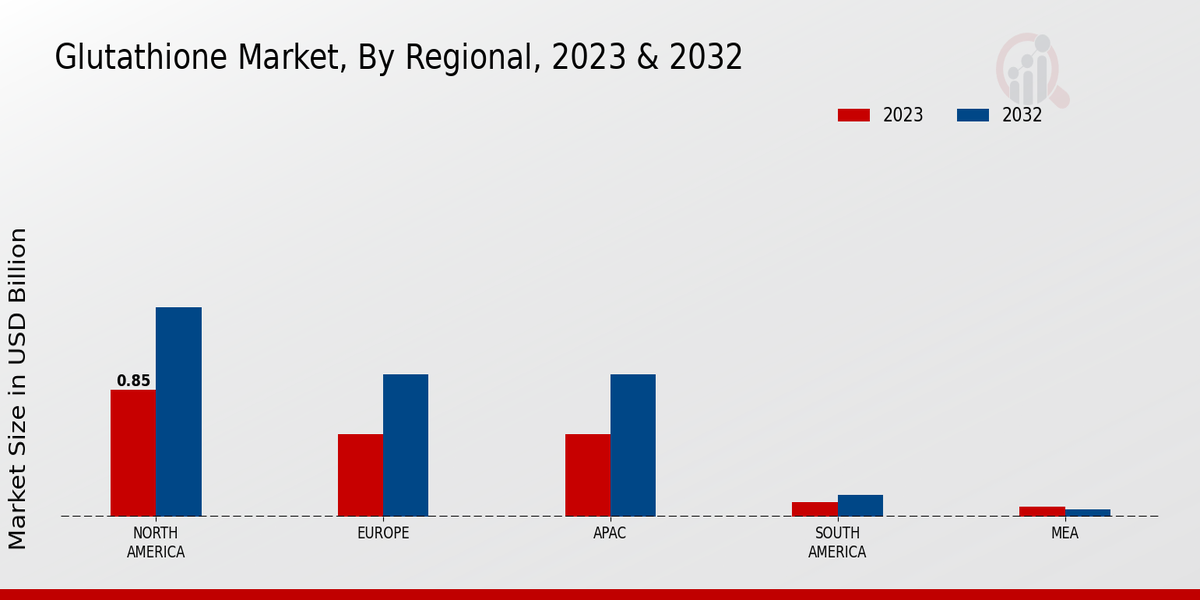 Glutathione Market, By Regional, 2023 & 2032

2023
2032

Market Size in USD Billion

0.85

NORTH AMERICA
EUROPE
APAC
SOUTH AMERICA
MEA