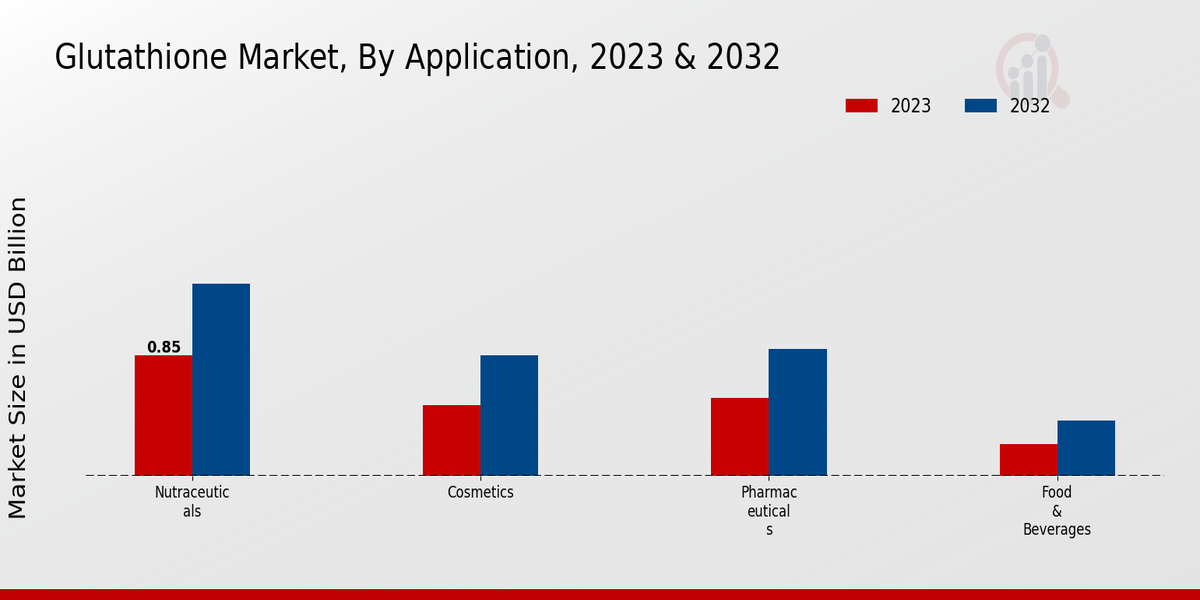 Glutathione Market, By Application, 2023 & 2032

2023 2032

Market Size in USD Billion

0.85

Nutraceuticals

Cosmetics

Pharmaceuticals

Food & Beverages