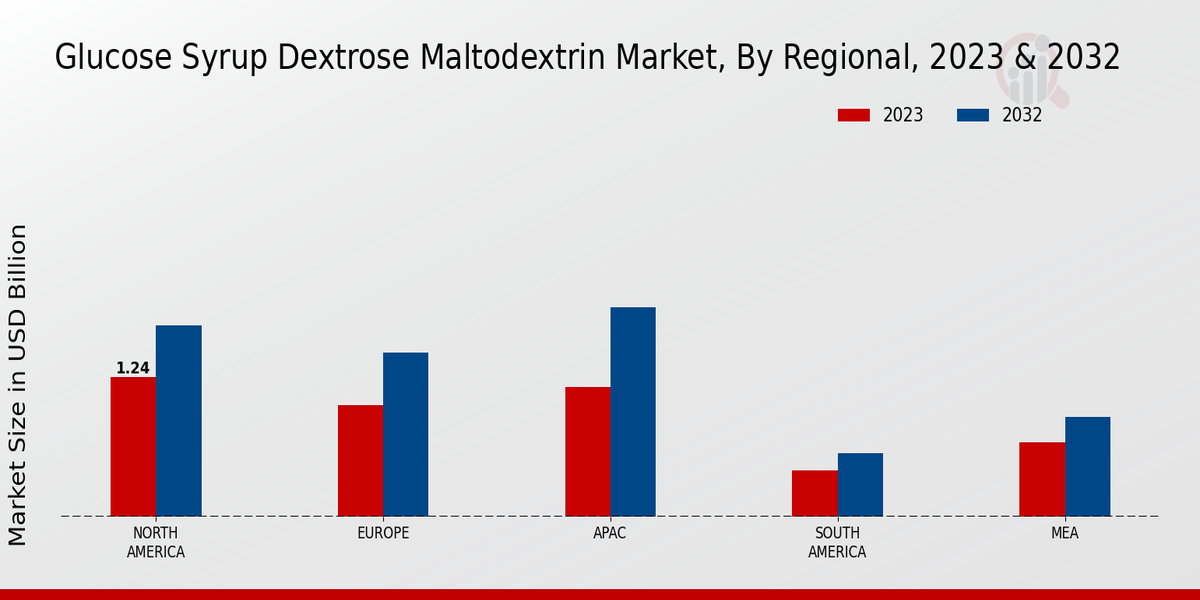 Glucose Syrup Dextrose Maltodextrin Market, By Regional, 2023 & 2032

2023
2032

Market Size in USD Billion

1.24

NORTH AMERICA
EUROPE
APAC
SOUTH AMERICA
MEA