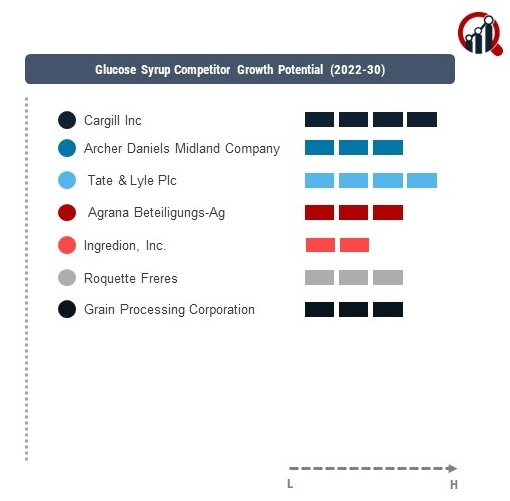 Glucose Syrup Competitor Growth Potential (2022-30)

Cargill Inc

Archer Daniels Midland Company

Tate & Lyle Plc

Agrana Beteiligungs-Ag

Ingredion, Inc.

Roquette Freres

Grain Processing Corporation

L

H